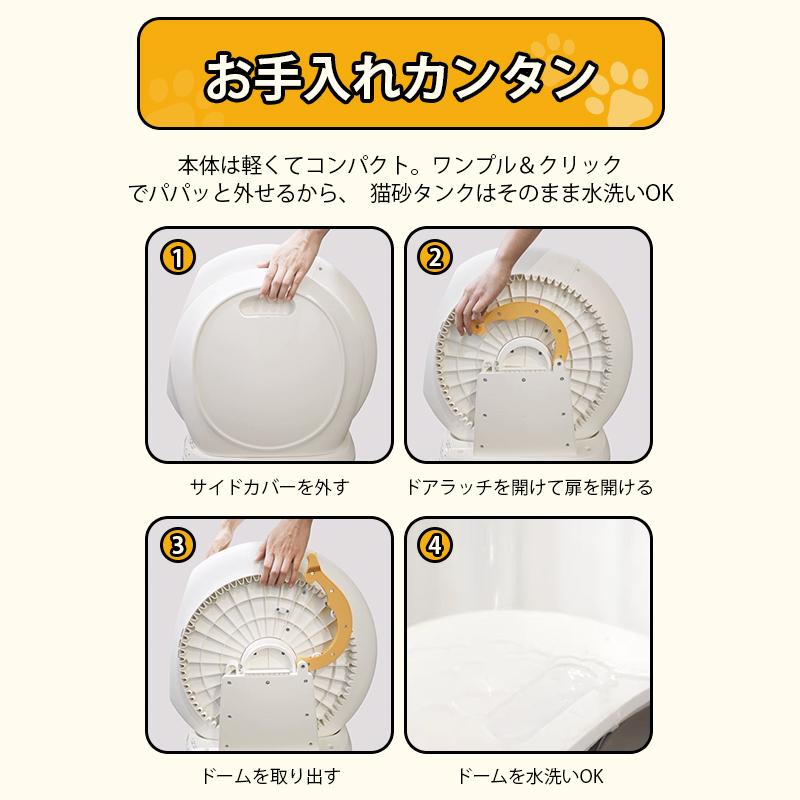 お手入れカンタン

本体は軽くてコンパクト。ワンプル＆クリックでパパッと外せるから、 猫砂タンクはそのまま水洗いOK

1

サイドカバーを外す

2

ドアラッチを開けて扉を開ける

3

ドームを取り出す

4

ドームを水洗いOK