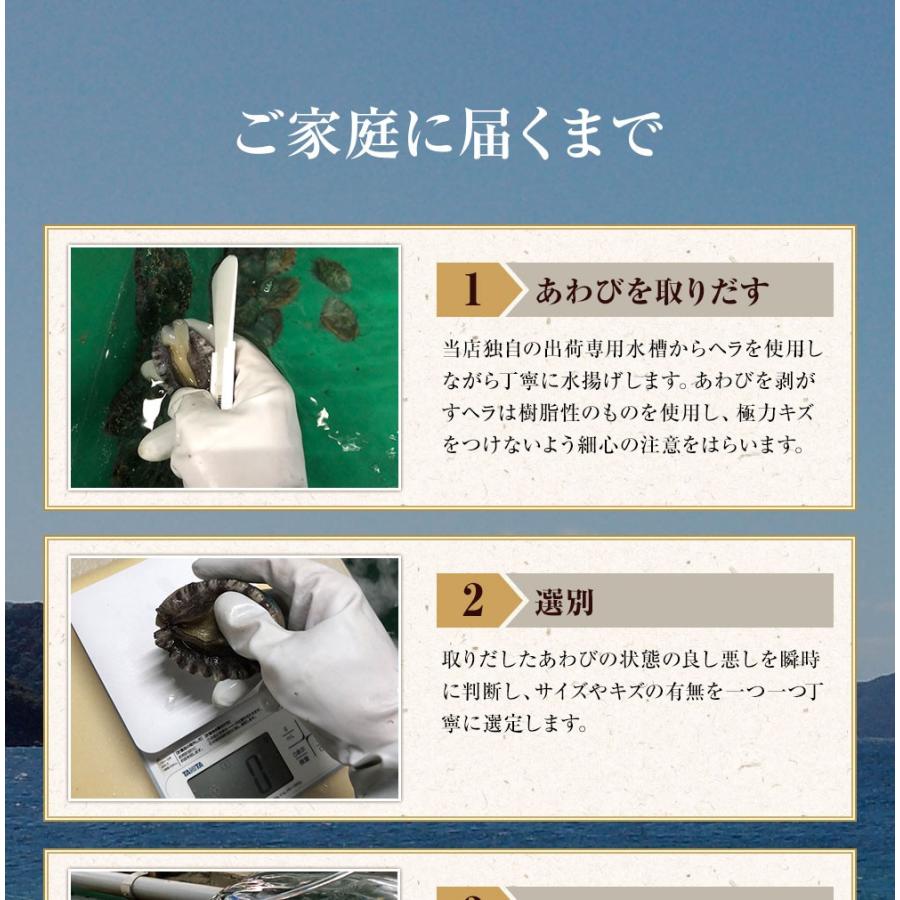 ご家庭に届くまで

1 あわびを取りだす

当店独自の出荷専用水槽からヘラを使用しながら丁寧に水揚げします。あわびを剥がすヘラは樹脂性のものを使用し、極力キズをつけないよう細心の注意をはらいます。

2 選別

取りだしたあわびの状態の良し悪しを瞬時に判断し、サイズやキズの有無を一つ一つ丁寧に選定します。

TANITA