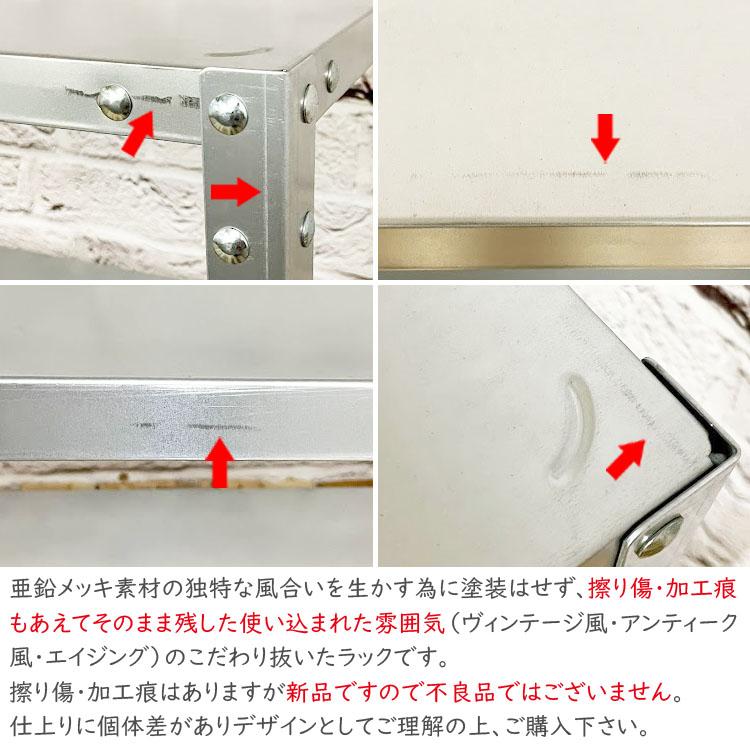 亜鉛メッキ素材の独特な風合いを生かす為に塗装はせず、擦り傷・加工痕もあえてそのまま残した使い込まれた雰囲気（ヴィンテージ風・アンティーク風・エイジング）のこだわり抜いたラックです。
擦り傷・加工痕はありますが新品ですので不良品ではございません。
仕上りに個体差がありデザインとしてご理解の上、ご購入下さい。