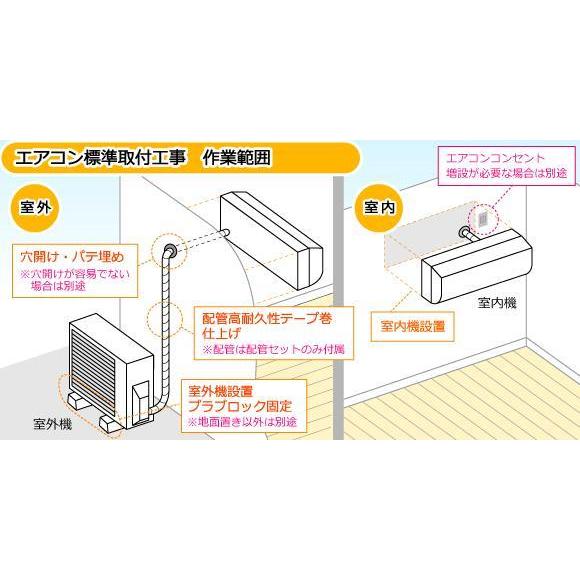 エアコン標準取付工事　作業範囲

室外

穴開け・パテ埋め
※穴開けが容易でない場合は別途

配管高耐久性テープ巻仕上げ
※配管は配管セットのみ付属

室外機設置
プラブロック固定
※地面置き以外は別途

室外機

エアコンコンセント
増設が必要な場合は別途

室内

室内機

室内機設置