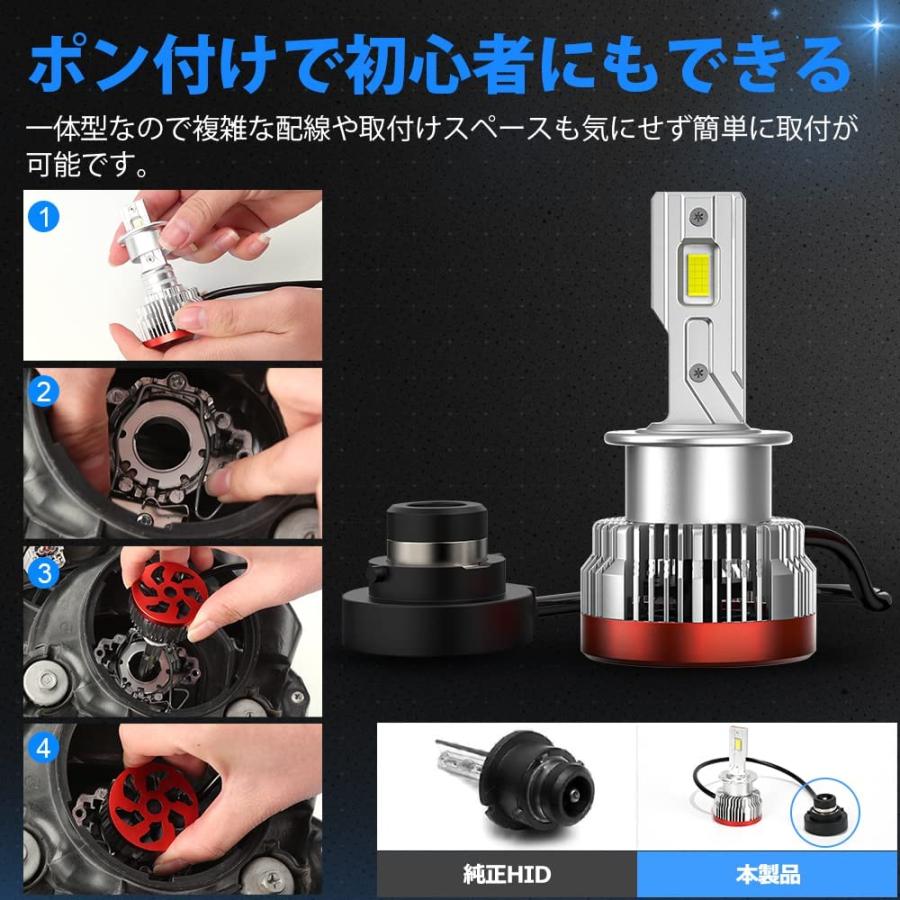 ポン付けで初心者にもできる

一体型なので複雑な配線や取付けスペースも気にせず簡単に取付が可能です。

1

2

3

4

純正HID

本製品