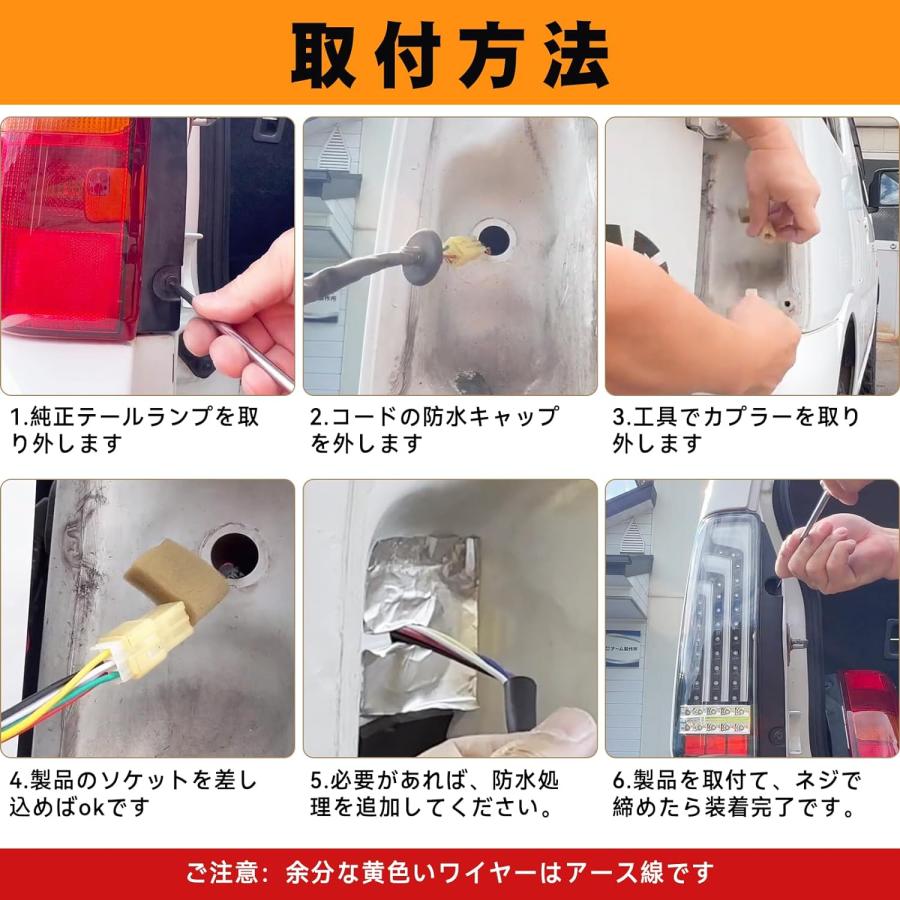 取付方法

1.純正テールランプを取り外します

2.コードの防水キャップを外します

3.工具でカプラーを取り外します

4.製品のソケットを差し込めばokです

5.必要があれば、防水処理を追加してください。

6.製品を取付て、ネジで締めたら装着完了です。

ご注意：余分な黄色いワイヤーはアース線です