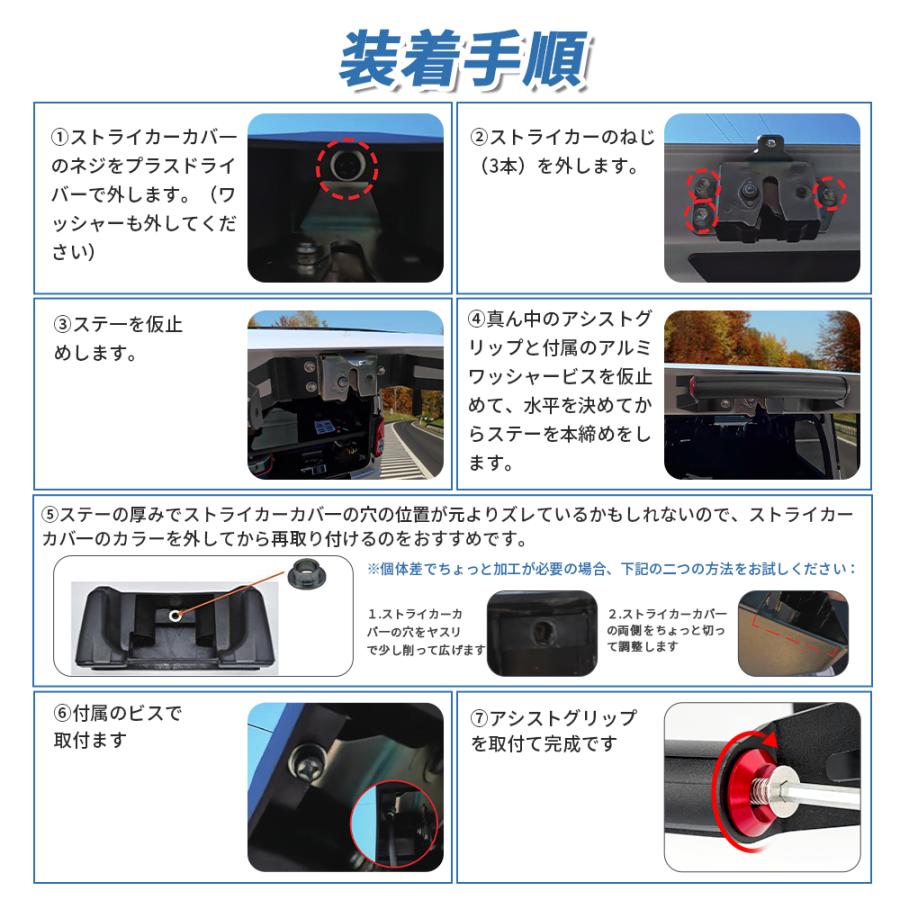 装着手順

①ストライカーカバーのネジをプラスドライバーで外します。（ワッシャーも外してください）

②ストライカーのねじ（3本）を外します。

③ステーを仮止めします。

④真ん中のアシストグリップと付属のアルミワッシャービスを仮止めて、水平を決めてからステーを本締めをします。

⑤ステーの厚みでストライカーカバーの穴の位置が元よりズレているかもしれないので、ストライカーカバーのカラーを外してから再取り付けるのをおすすめです。

※個体差でちょっと加工が必要の場合、下記の二つの方法をお試しください：

1.ストライカーカバーの穴をヤスリで少し削って広げます

2.ストライカーカバーの両側をちょっと切って調整します

⑥付属のビスで取付ます

⑦アシストグリップを取付て完成です