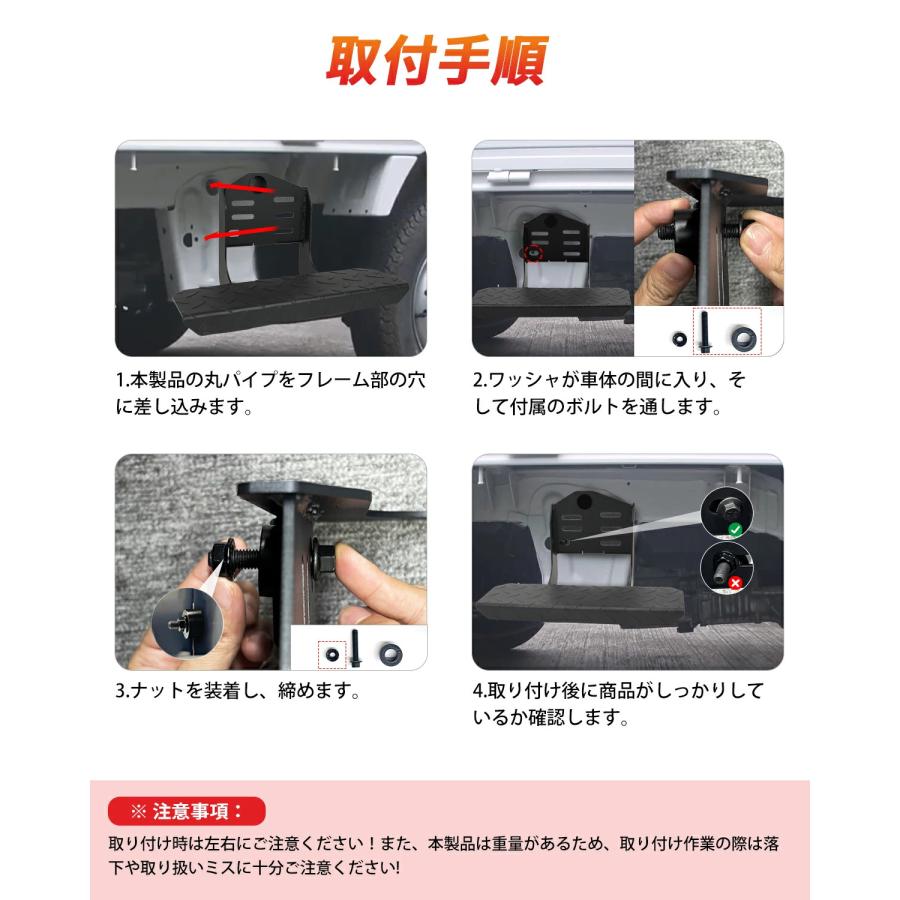 取付手順

1.本製品の丸パイプをフレーム部の穴に差し込みます。

2.ワッシャが車体の間に入り、そして付属のボルトを通します。

3.ナットを装着し、締めます。

4.取り付け後に商品がしっかりしているか確認します。

※ 注意事項：

取り付け時は左右にご注意ください！また、本製品は重量があるため、取り付け作業の際は落下や取り扱いミスに十分ご注意ください!