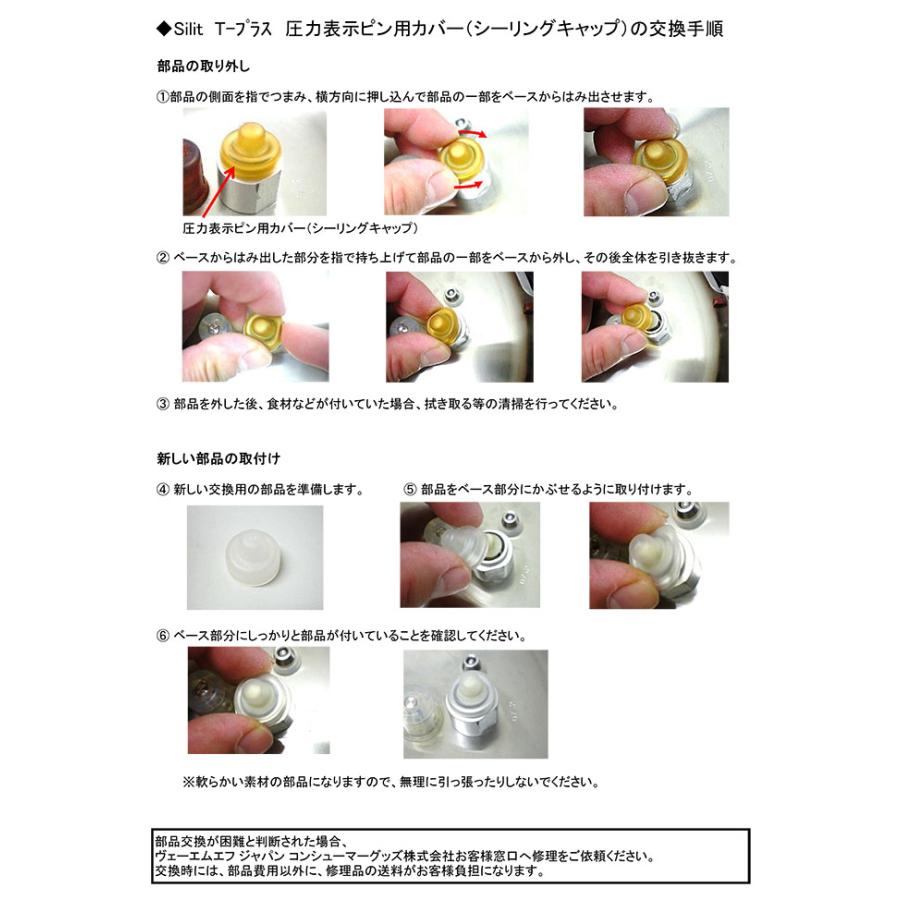 ◆Silit T-プラス 圧力表示ピン用カバー(シーリングキャップ)の交換手順

部品の取り外し

①部品の側面を指でつまみ、横方向に押し込んで部品の一部をベースからはみ出させます。

圧力表示ピン用カバー(シーリングキャップ)

② ベースからはみ出した部分を指で持ち上げて部品の一部をベースから外し、その後全体を引き抜きます。

③ 部品を外した後、食材などが付いていた場合、拭き取る等の清掃を行ってください。

新しい部品の取付け

④ 新しい交換用の部品を準備します。

⑤ 部品をベース部分にかぶせるように取り付けます。

⑥ ベース部分にしっかりと部品が付いていることを確認してください。

※軟らかい素材の部品になりますので、無理に引っ張ったりしないでください。

部品交換が困難と判断された場合、
ヴェーエムエフ ジャパン コンシューマーグッズ株式会社お客様窓口へ修理をご依頼ください。
交換時には、部品費用以外に、修理品の送料がお客様負担になります。