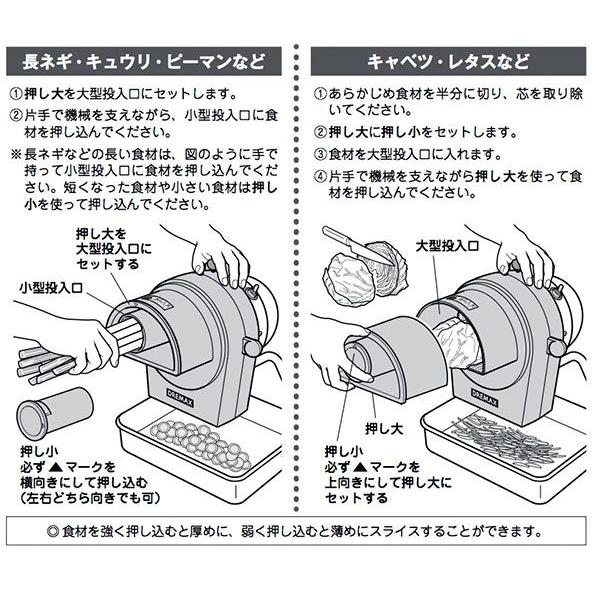 長ネギ・キュウリ・ピーマンなど

①押し大を大型投入口にセットします。

②片手で機械を支えながら、小型投入口に食材を押し込んでください。

※長ネギなどの長い食材は、図のように手で持って小型投入口に食材を押し込んでください。短くなった食材や小さい食材は押し小を使って押し込んでください。

押し大を大型投入口にセットする

小型投入口

DREMAX

押し小
必ず▲マークを横向きにして押し込む
(左右どちら向きでも可)

キャベツ・レタスなど

①あらかじめ食材を半分に切り、芯を取り除いてください。

②押し大に押し小をセットします。

③食材を大型投入口に入れます。

④片手で機械を支えながら押し大を使って食材を押し込んでください。

大型投入口

DREMAX

押し大

押し小
必ず▲マークを上向きにして押し大にセットする

◎食材を強く押し込むと厚めに、弱く押し込むと薄めにスライスすることができます。