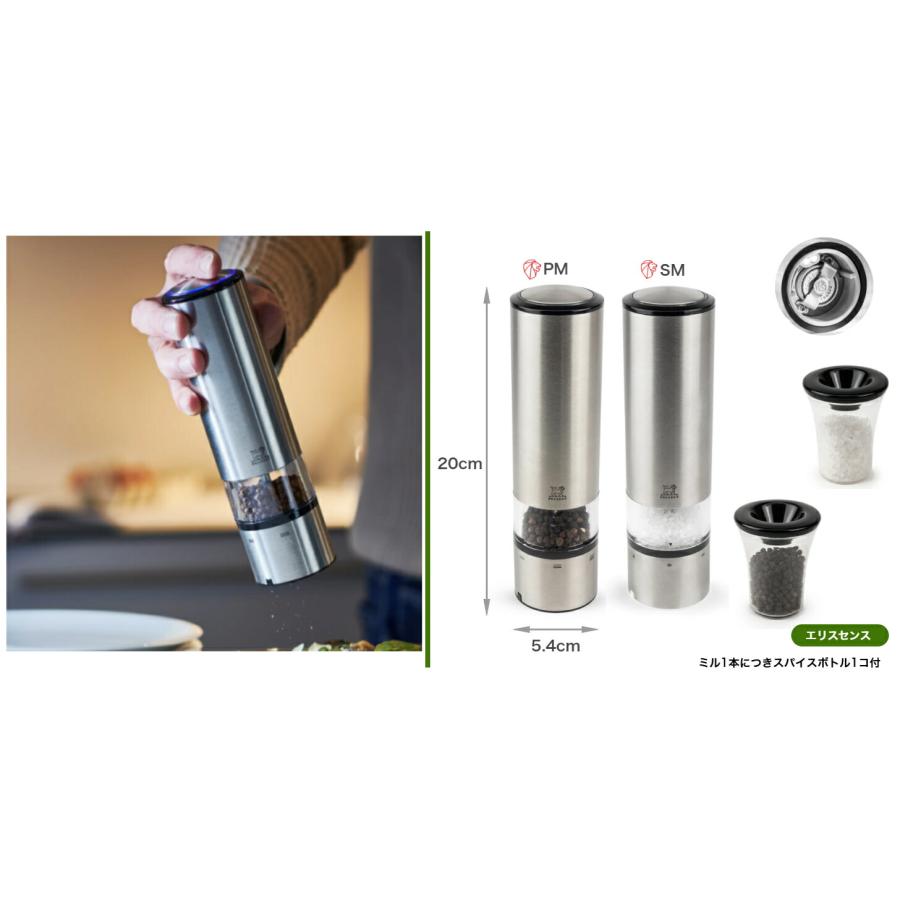 PM

SM

20cm

5.4cm

エリスセンス

ミル1本につきスパイスボトル1コ付