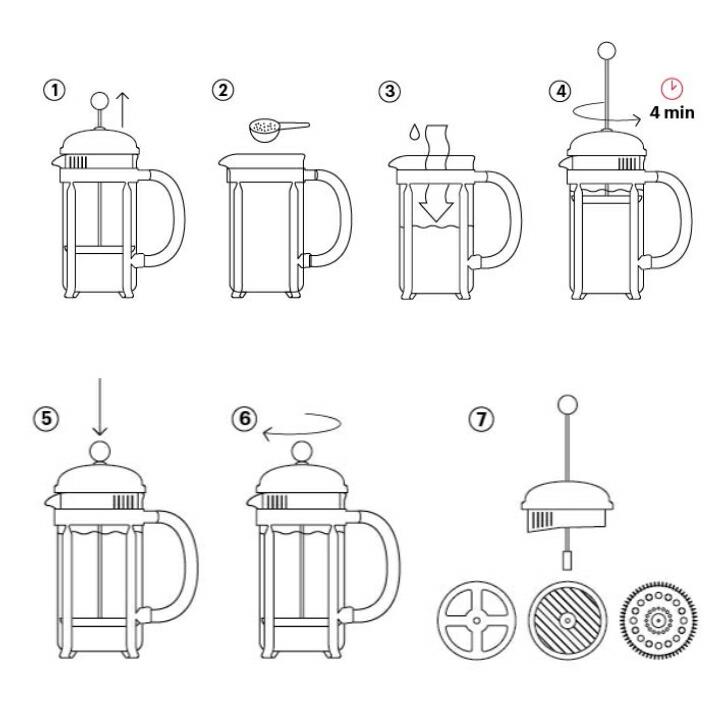 1
2
3
4
4 min
5
6
7