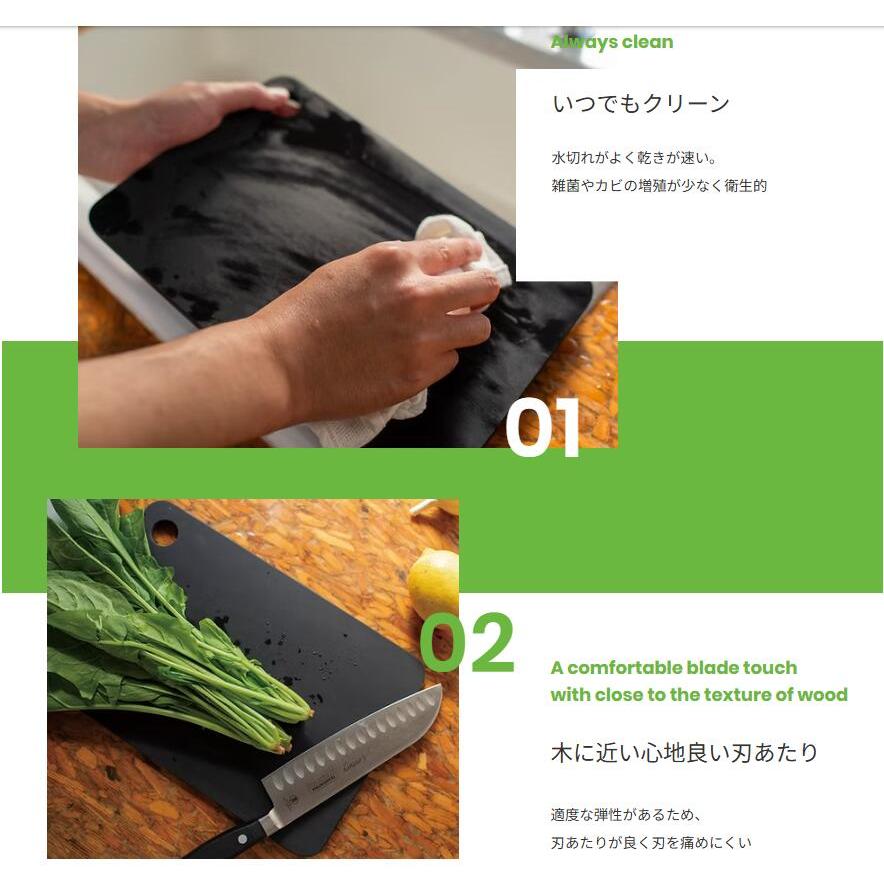 Always clean

いつでもクリーン

水切れがよく乾きが速い。
雑菌やカビの増殖が少なく衛生的

01

02

A comfortable blade touch with close to the texture of wood

木に近い心地良い刃あたり

適度な弾性があるため、
刃あたりが良く刃を痛めにくい