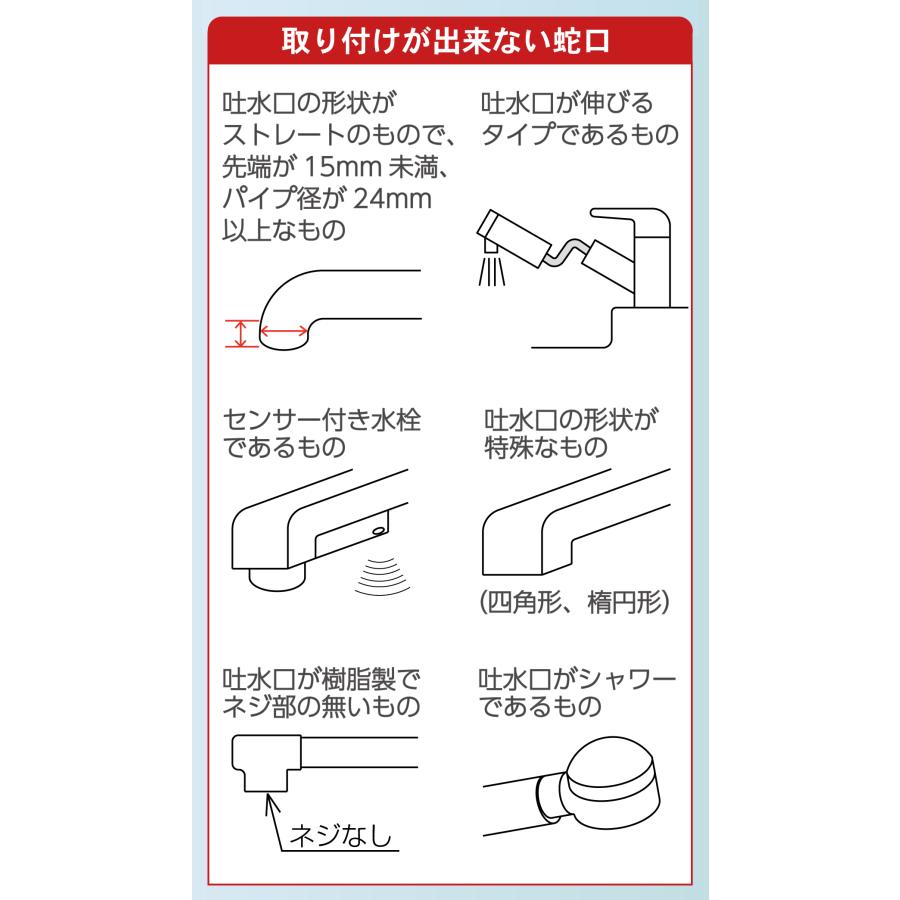 取り付けが出来ない蛇口

吐水口の形状がストレートのもので、先端が 15mm 未満、パイプ径が 24mm 以上なもの

吐水口が伸びるタイプであるもの

センサー付き水栓であるもの

吐水口の形状が特殊なもの

(四角形、楕円形)

吐水口が樹脂製でネジ部の無いもの

ネジなし

吐水口がシャワーであるもの