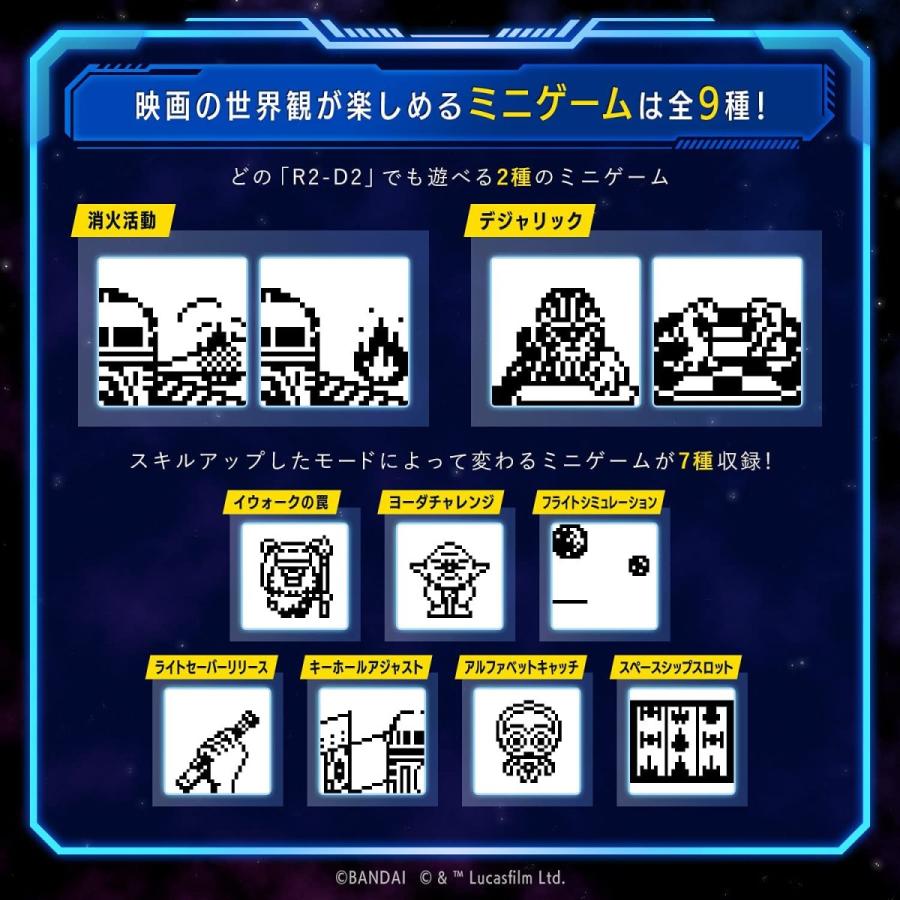 映画の世界観が楽しめるミニゲームは全9種!

どの「R2-D2」でも遊べる2種のミニゲーム

消火活動

デジャリック

スキルアップしたモードによって変わるミニゲームが7種収録!

イウォークの罠

ヨーダチャレンジ

フライトシミュレーション

ライトセーバーリリース

キーホールアジャスト

アルファベットキャッチ

スペースシップスロット

©BANDAI © & ™ Lucasfilm Ltd.