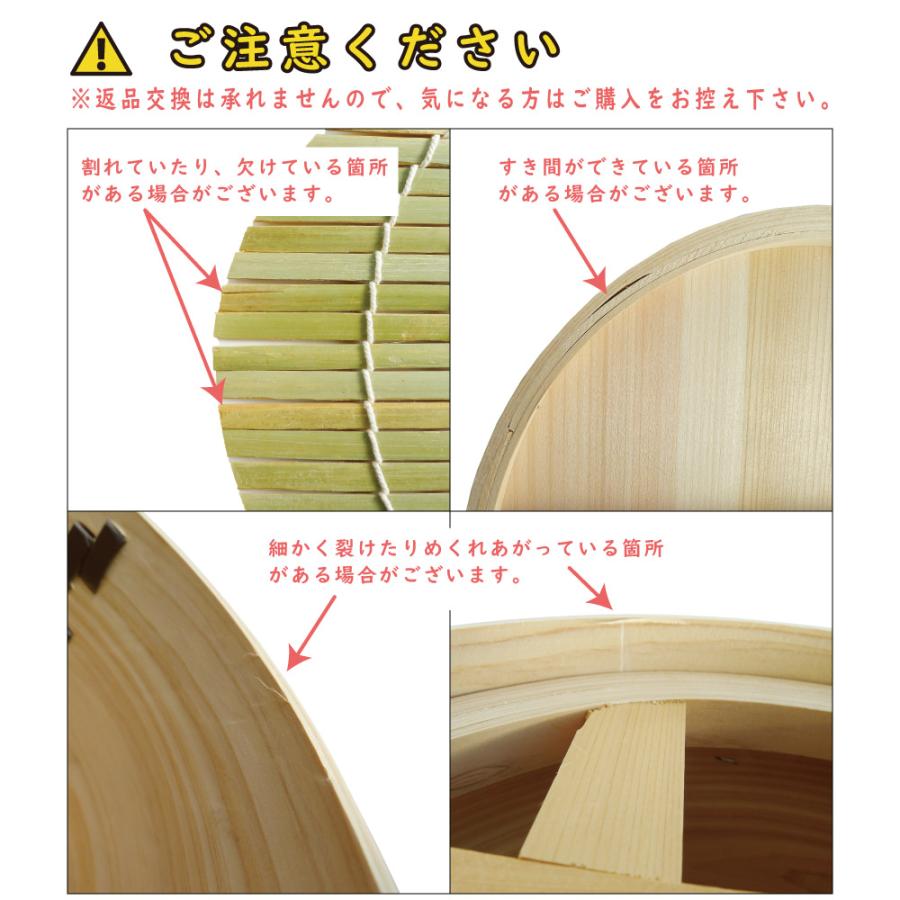 ご注意ください

※返品交換は承れませんので、気になる方はご購入をお控え下さい。

割れていたり、欠けている箇所がある場合がございます。

すき間ができている箇所がある場合がございます。

細かく裂けたりめくれあがっている箇所がある場合がございます。