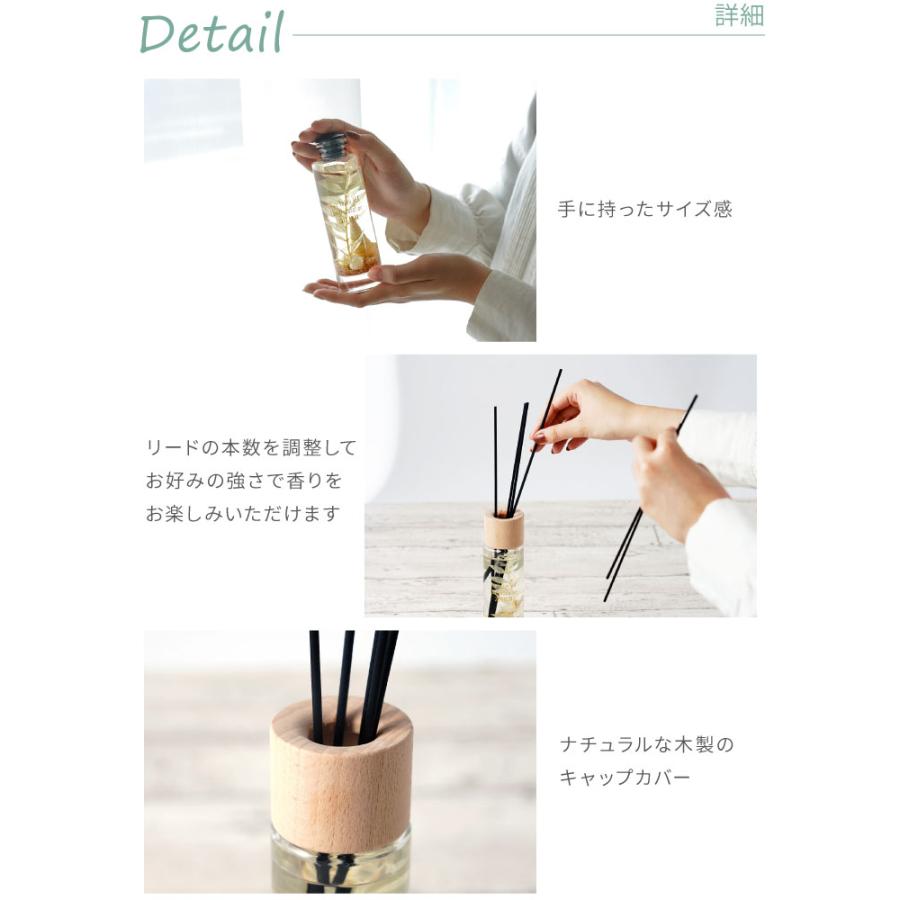 Detail
詳細

手に持ったサイズ感

リードの本数を調整して
お好みの強さで香りを
お楽しみいただけます

ナチュラルな木製の
キャップカバー