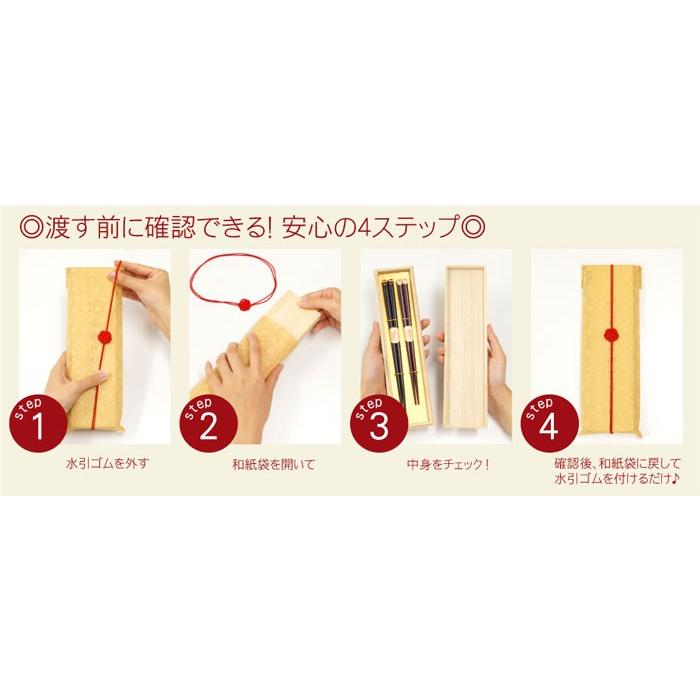 ◎渡す前に確認できる! 安心の4ステップ◎

step 1

水引ゴムを外す

step 2

和紙袋を開いて

step 3

中身をチェック!

step 4

確認後、和紙袋に戻して水引ゴムを付けるだけ♪