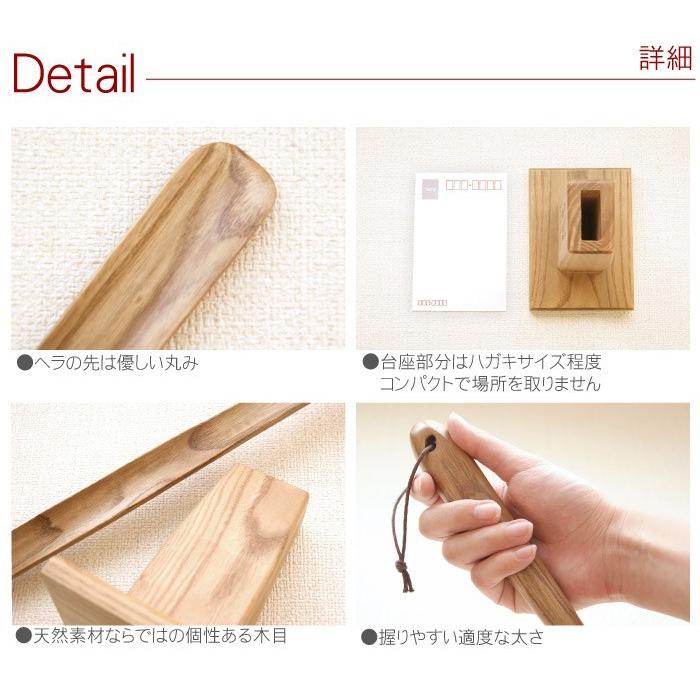 Detail

詳細

●ヘラの先は優しい丸み

●台座部分はハガキサイズ程度
コンパクトで場所を取りません

●天然素材ならではの個性ある木目

●握りやすい適度な太さ