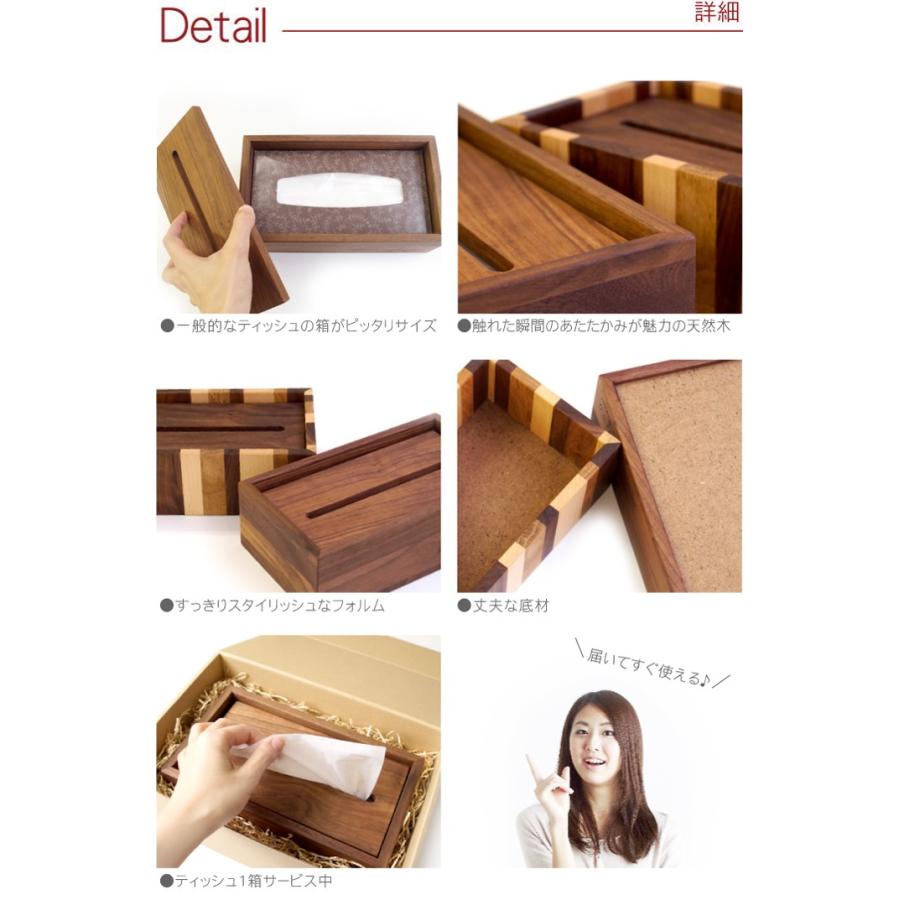 Detail

詳細

●一般的なティッシュの箱がピッタリサイズ

●触れた瞬間のあたたかみが魅力の天然木

●すっきりスタイリッシュなフォルム

●丈夫な底材

＼届いてすぐ使える♪／

●ティッシュ1箱サービス中