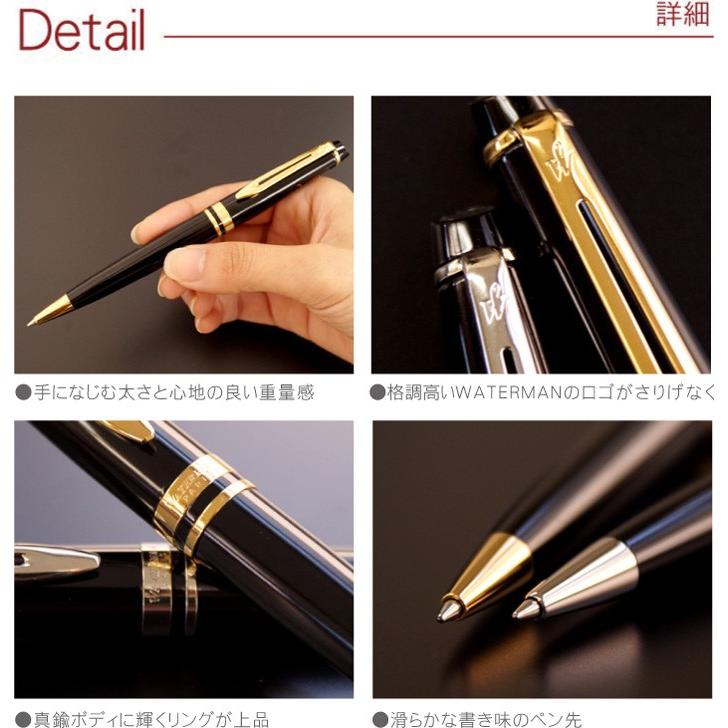 Detail

詳細

●手になじむ太さと心地の良い重量感

●格調高いWATERMANのロゴがさりげなく

●真鍮ボディに輝くリングが上品

●滑らかな書き味のペン先