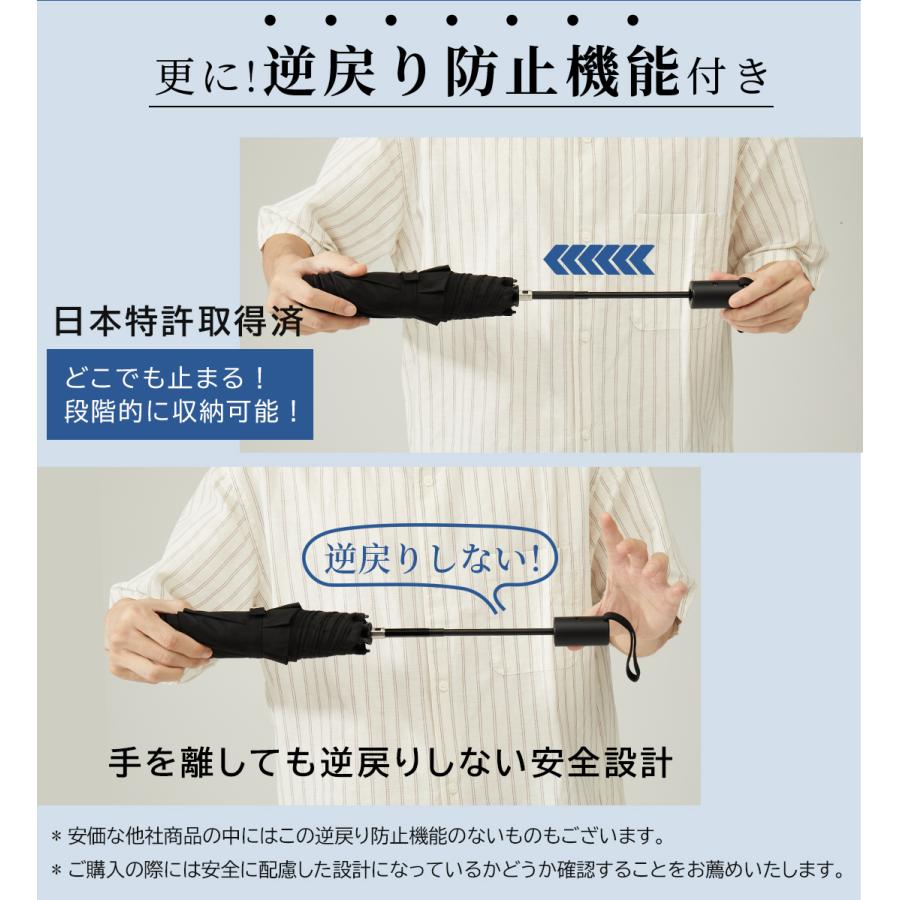 更に!逆戻り防止機能付き

日本特許取得済

どこでも止まる！
段階的に収納可能！

逆戻りしない!

手を離しても逆戻りしない安全設計

＊安価な他社商品の中にはこの逆戻り防止機能のないものもございます。
＊ご購入の際には安全に配慮した設計になっているかどうか確認することをお薦めいたします。