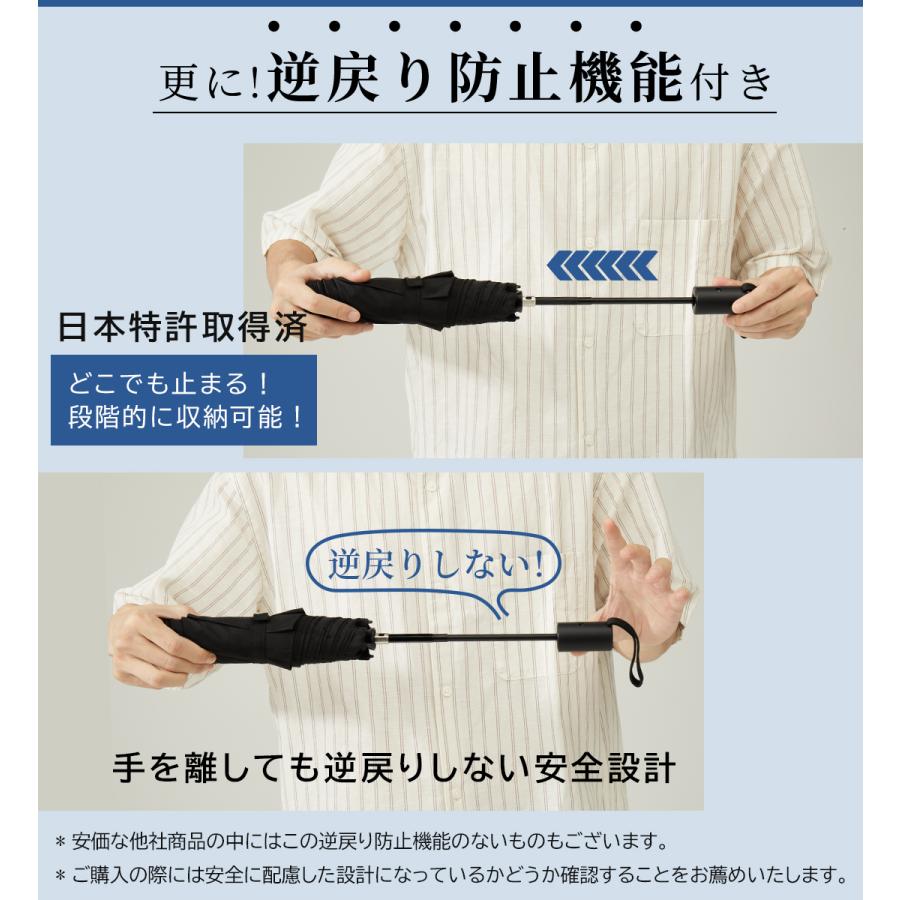 更に!逆戻り防止機能付き

日本特許取得済

どこでも止まる！
段階的に収納可能！

逆戻りしない!

手を離しても逆戻りしない安全設計

＊安価な他社商品の中にはこの逆戻り防止機能のないものもございます。
＊ご購入の際には安全に配慮した設計になっているかどうか確認することをお薦めいたします。