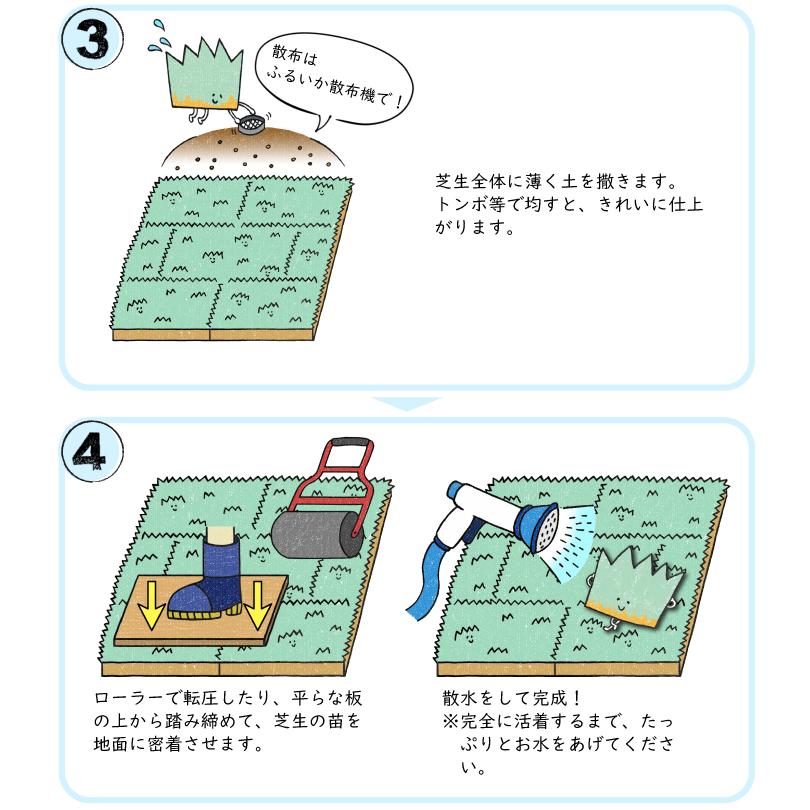 3

散布は
ふるいか散布機で！

芝生全体に薄く土を撒きます。トンボ等で均すと、きれいに仕上がります。

4

ローラーで転圧したり、平らな板の上から踏み締めて、芝生の苗を地面に密着させます。

散水をして完成！
※完全に活着するまで、たっぷりとお水をあげてください。