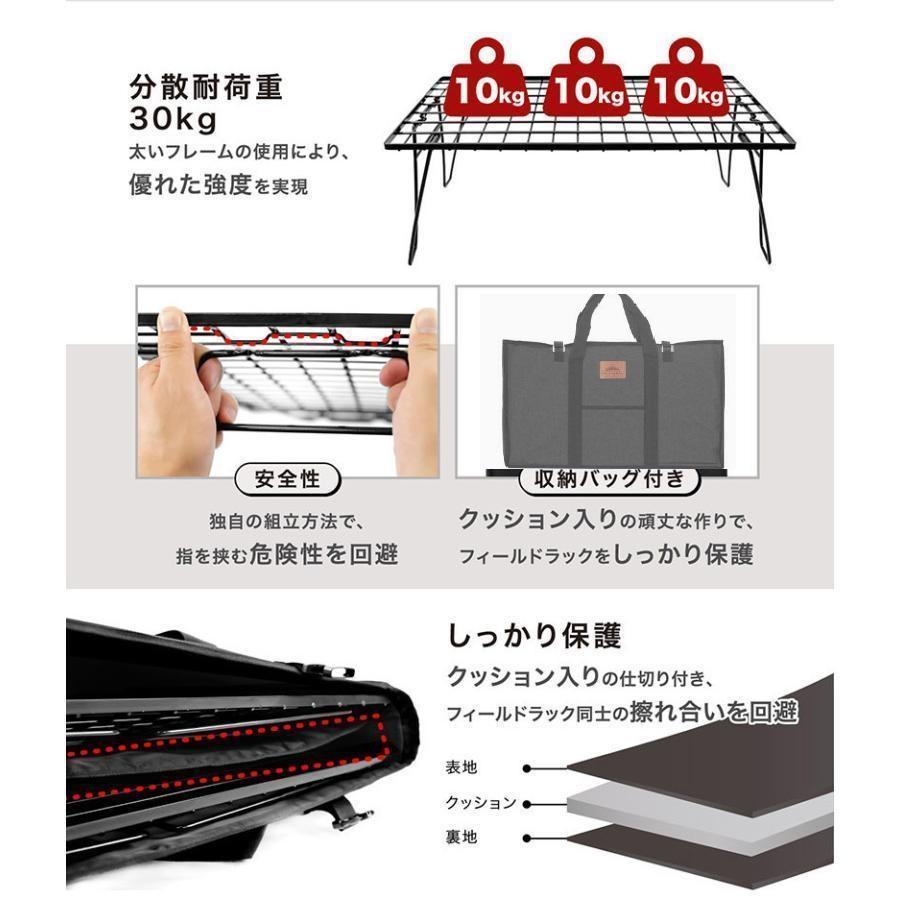 分散耐荷重
30kg
太いフレームの使用により、
優れた強度を実現

10kg 10kg 10kg

安全性
独自の組立方法で、
指を挟む危険性を回避

収納バッグ付き
クッション入りの頑丈な作りで、
フィールドラックをしっかり保護

しっかり保護
クッション入りの仕切り付き、
フィールドラック同士の擦れ合いを回避

表地
クッション
裏地