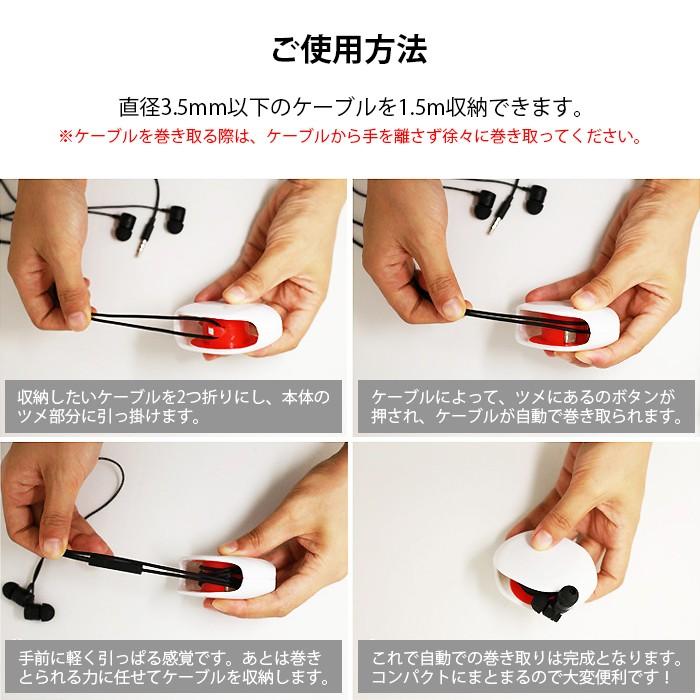 ご使用方法

直径3.5mm以下のケーブルを1.5m収納できます。
※ケーブルを巻き取る際は、ケーブルから手を離さず徐々に巻き取ってください。

収納したいケーブルを2つ折りにし、本体のツメ部分に引っ掛けます。

ケーブルによって、ツメにあるのボタンが押され、ケーブルが自動で巻き取られます。

手前に軽く引っぱる感覚です。あとは巻きとられる力に任せてケーブルを収納します。

これで自動での巻き取りは完成となります。コンパクトにまとまるので大変便利です！