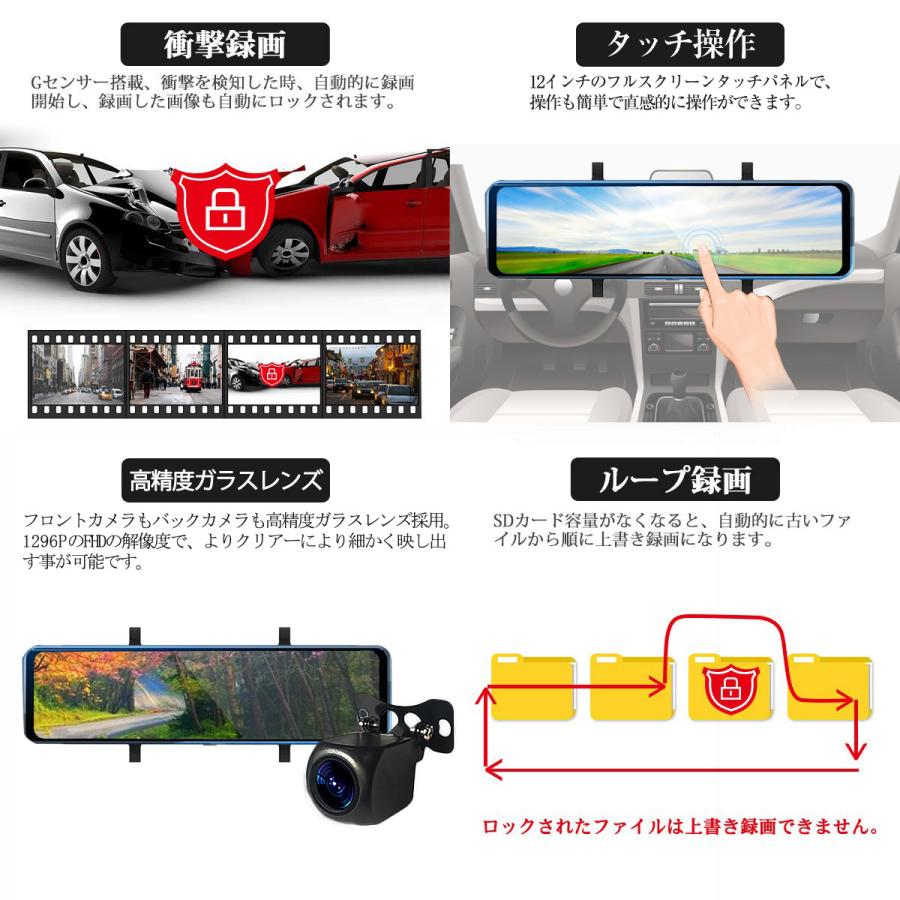 衝撃録画

Gセンサー搭載、衝撃を検知した時、自動的に録画開始し、録画した画像も自動にロックされます。

タッチ操作

12インチのフルスクリーンタッチパネルで、操作も簡単で直感的に操作ができます。

高精度ガラスレンズ

フロントカメラもバックカメラも高精度ガラスレンズ採用。1296PのFHDの解像度で、よりクリアーにより細かく映し出す事が可能です。

ループ録画

SDカード容量がなくなると、自動的に古いファイルから順に上書き録画になります。

ロックされたファイルは上書き録画できません。