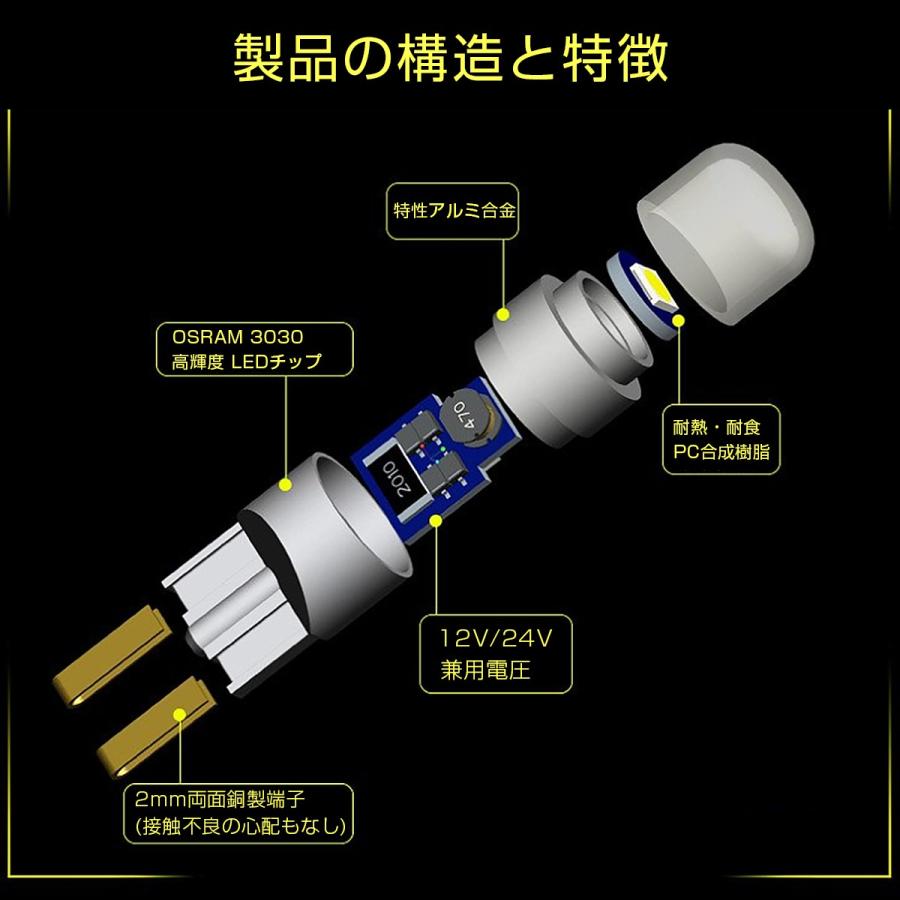 製品の構造と特徴

特性アルミ合金

OSRAM 3030
高輝度 LEDチップ

470

2010

耐熱・耐食
PC合成樹脂

12V/24V
兼用電圧

2mm両面銅製端子
(接触不良の心配もなし)