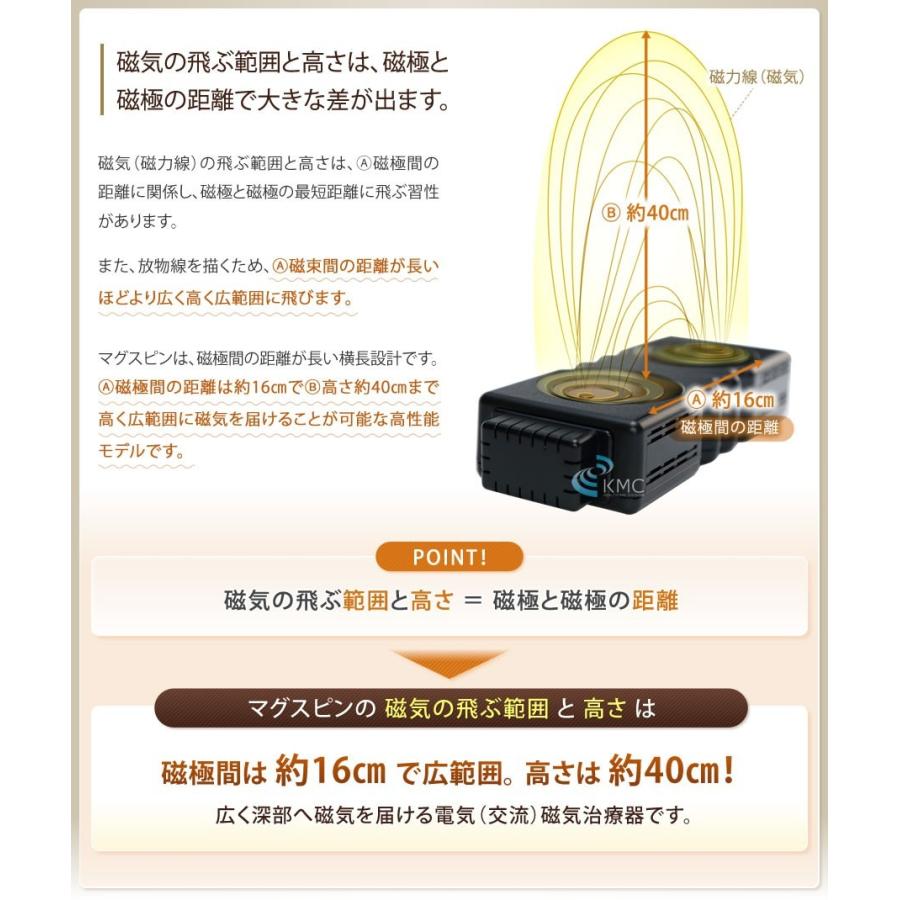 磁気の飛ぶ範囲と高さは、磁極と磁極の距離で大きな差が出ます。

磁気（磁力線）の飛ぶ範囲と高さは、Ⓐ磁極間の距離に関係し、磁極と磁極の最短距離に飛ぶ習性があります。

また、放物線を描くため、Ⓐ磁束間の距離が長いほどより広く高く広範囲に飛びます。

マグスピンは、磁極間の距離が長い横長設計です。Ⓐ磁極間の距離は約16cmでⒷ高さ約40cmまで高く広範囲に磁気を届けることが可能な高性能モデルです。

磁力線（磁気）

Ⓑ 約40cm

Ⓐ 約16cm
磁極間の距離

KMC

POINT!

磁気の飛ぶ範囲と高さ ＝ 磁極と磁極の距離

マグスピンの 磁気の飛ぶ範囲 と 高さ は

磁極間は 約16cm で広範囲。高さは 約40cm！

広く深部へ磁気を届ける電気（交流）磁気治療器です。