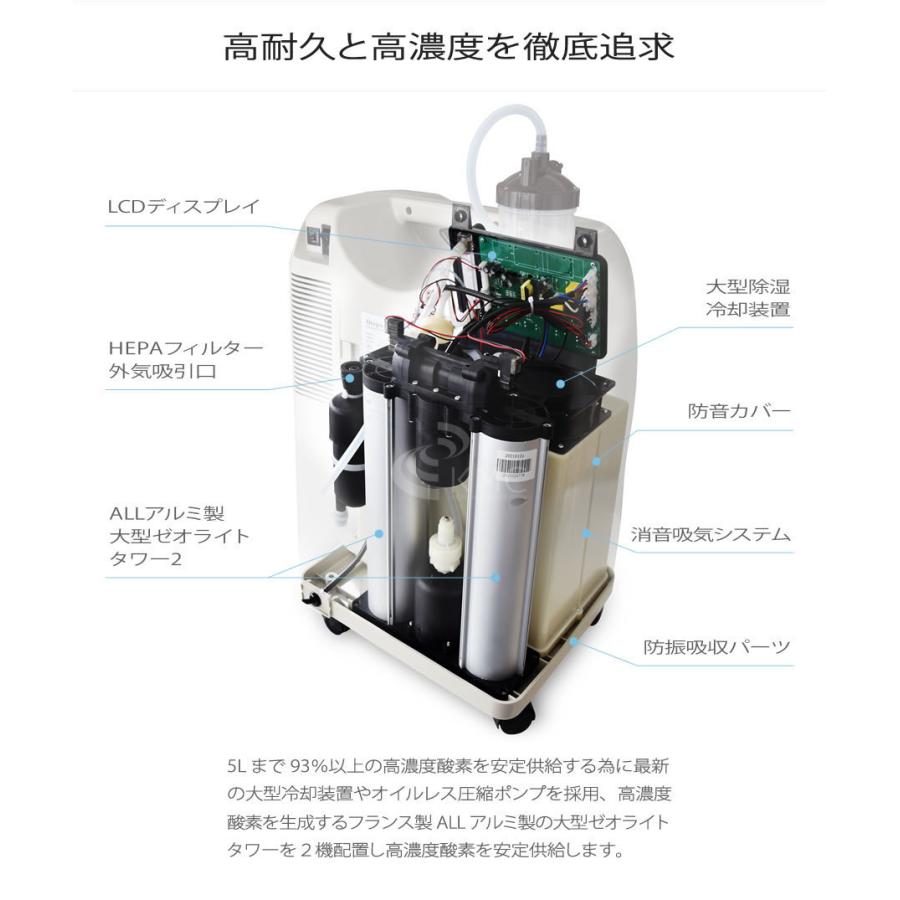 高耐久と高濃度を徹底追求

LCDディスプレイ

HEPAフィルター
外気吸引口

ALLアルミ製
大型ゼオライト
タワー2

大型除湿
冷却装置

防音カバー

消音吸気システム

防振吸収パーツ

5L まで 93%以上の高濃度酸素を安定供給する為に最新の大型冷却装置やオイルレス圧縮ポンプを採用、高濃度酸素を生成するフランス製 ALL アルミ製の大型ゼオライトタワーを 2 機配置し高濃度酸素を安定供給します。