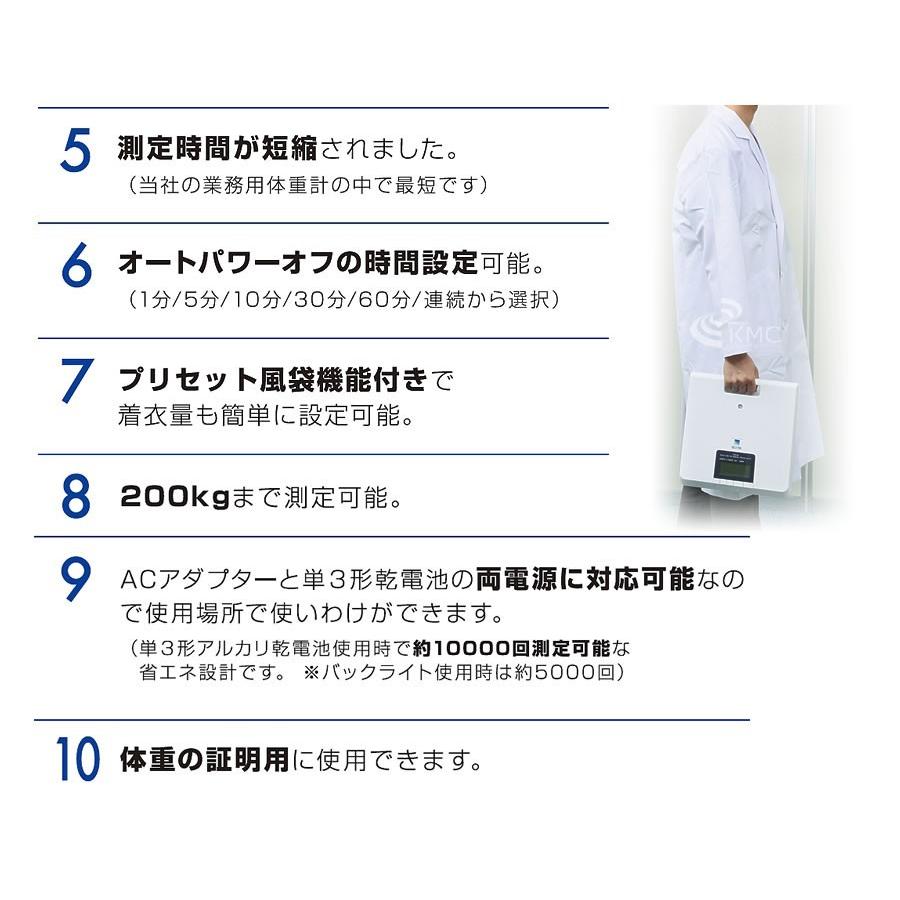 5 測定時間が短縮されました。
（当社の業務用体重計の中で最短です）

6 オートパワーオフの時間設定可能。
（1分/5分/10分/30分/60分/連続から選択）

7 プリセット風袋機能付きで着衣量も簡単に設定可能。

8 200kgまで測定可能。

9 ACアダプターと単3形乾電池の両電源に対応可能なので使用場所で使いわけができます。
（単3形アルカリ乾電池使用時で約10000回測定可能な省エネ設計です。 ※バックライト使用時は約5000回）

10 体重の証明用に使用できます。

KMC