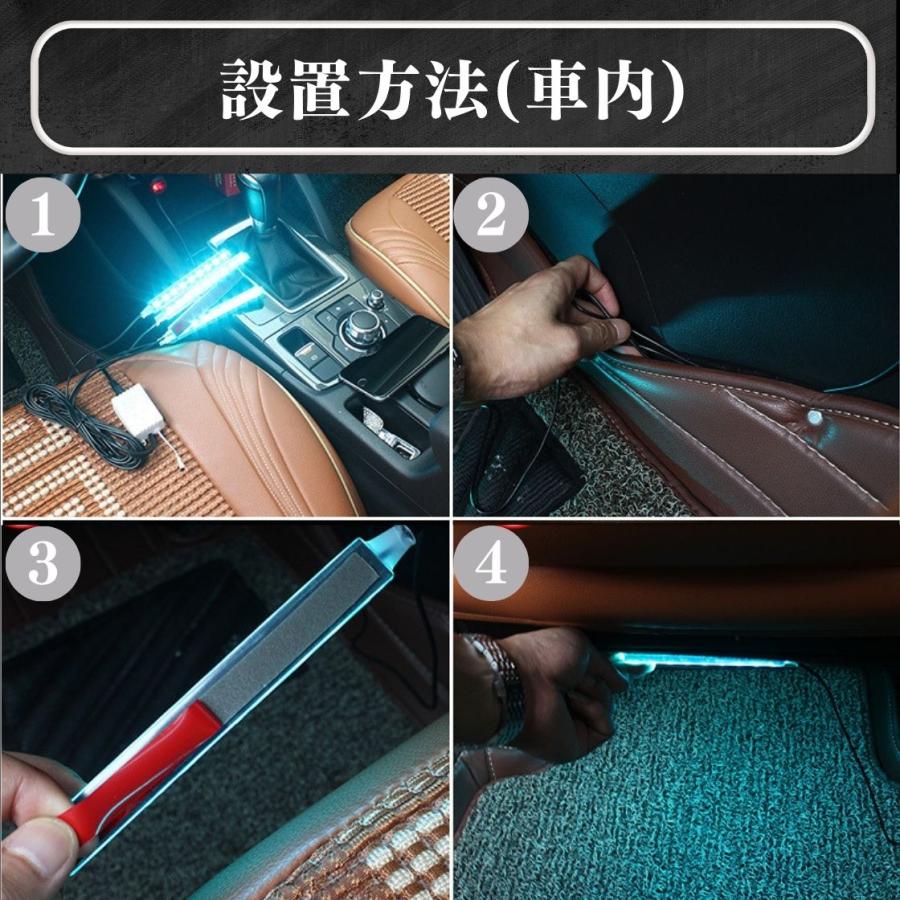 設置方法(車内)

1

2

3

4