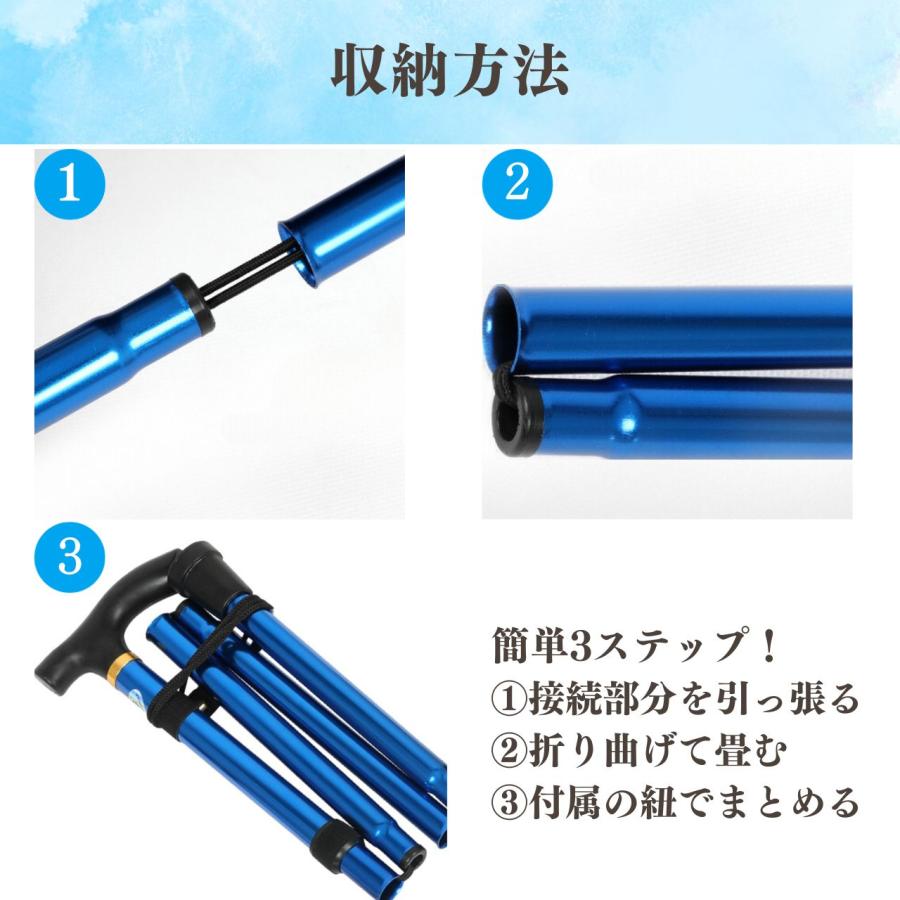 収納方法

1

2

3

簡単3ステップ！
①接続部分を引っ張る
②折り曲げて畳む
③付属の紐でまとめる