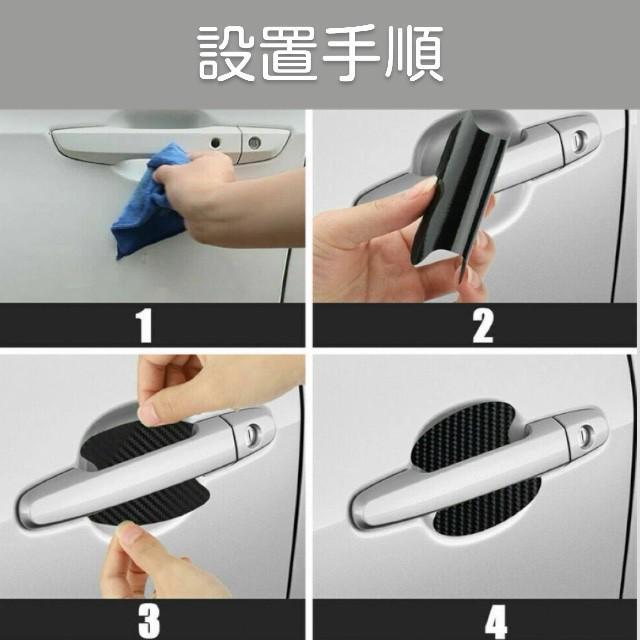 設置手順

1

2

3

4