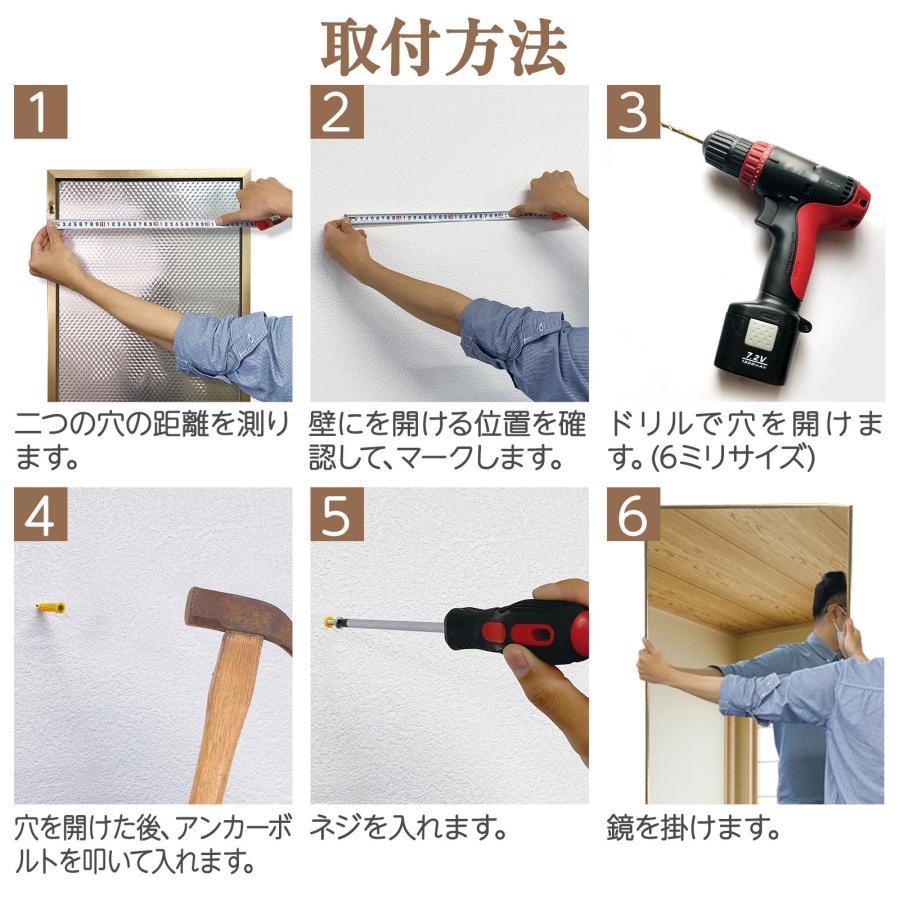 取付方法

1

二つの穴の距離を測ります。

2

壁にを開ける位置を確認して、マークします。

3

7.2V

ドリルで穴を開けます。(6ミリサイズ)

4

穴を開けた後、アンカーボルトを叩いて入れます。

5

ネジを入れます。

6

鏡を掛けます。