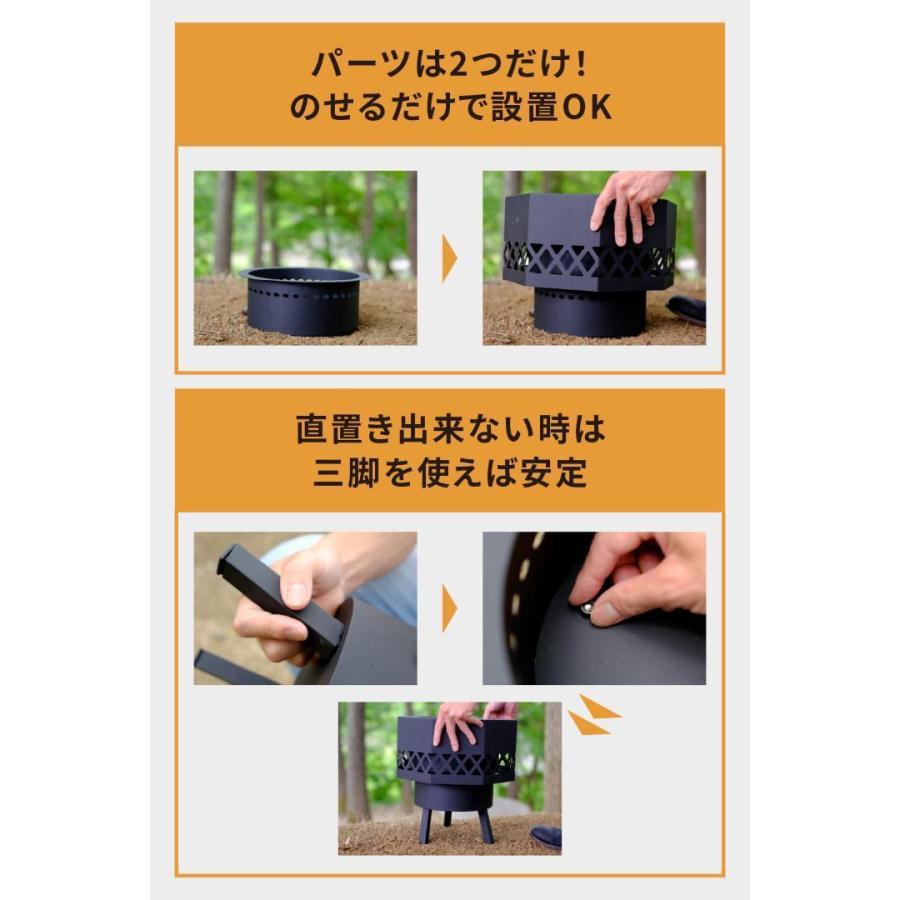 パーツは2つだけ!
のせるだけで設置OK

直置き出来ない時は
三脚を使えば安定