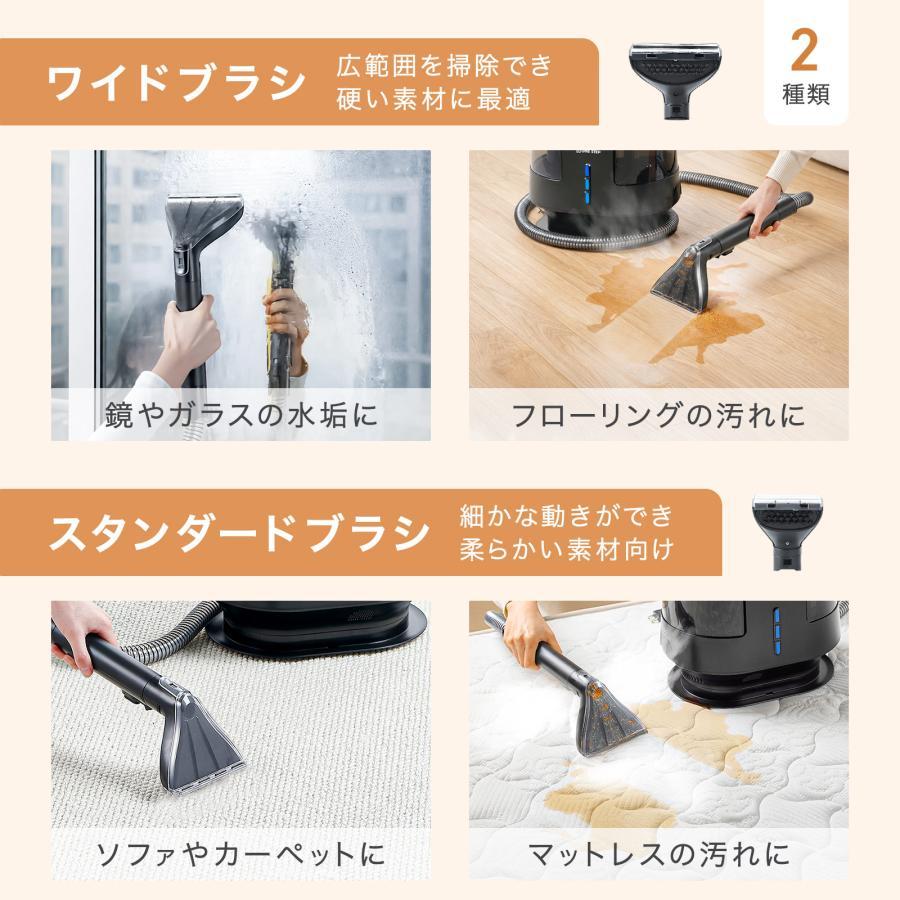 ワイドブラシ

広範囲を掃除でき
硬い素材に最適

2
種類

鏡やガラスの水垢に

フローリングの汚れに

スタンダードブラシ

細かな動きができ
柔らかい素材向け

ソファやカーペットに

マットレスの汚れに