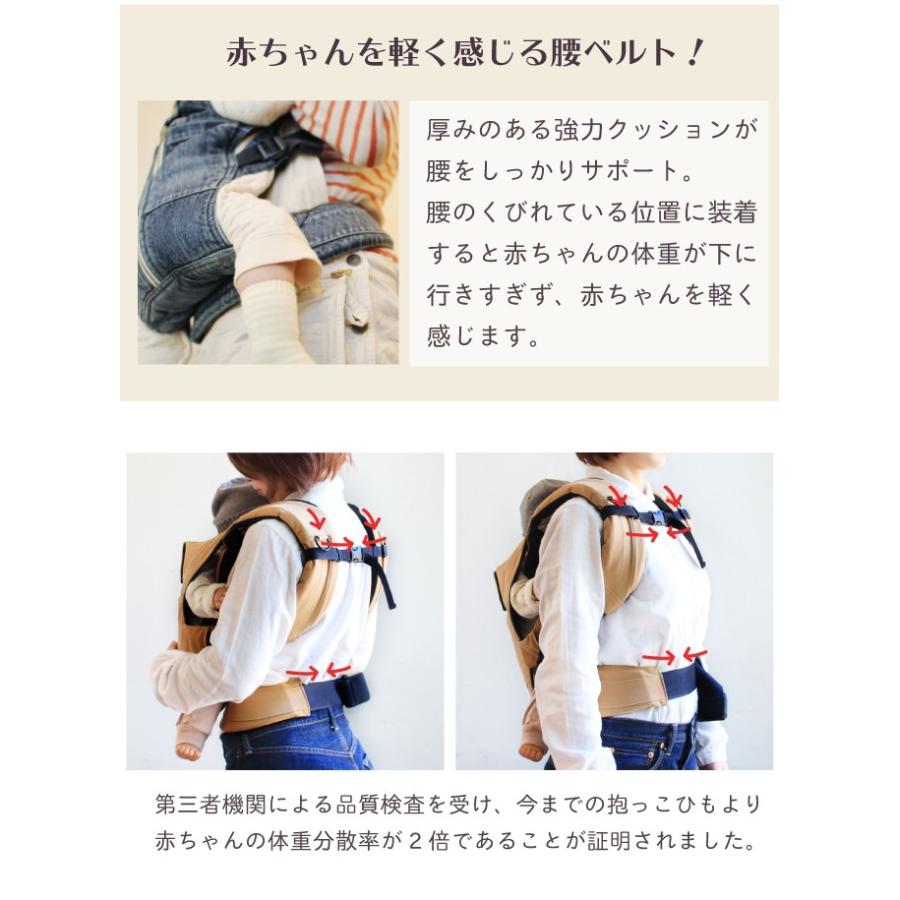 赤ちゃんを軽く感じる腰ベルト！

厚みのある強力クッションが腰をしっかりサポート。
腰のくびれている位置に装着すると赤ちゃんの体重が下に行きすぎず、赤ちゃんを軽く感じます。

第三者機関による品質検査を受け、今までの抱っこひもより赤ちゃんの体重分散率が２倍であることが証明されました。