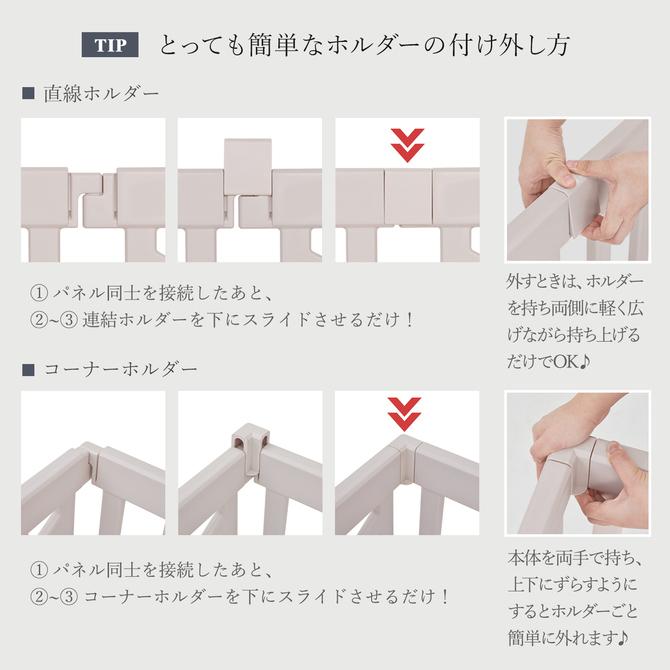 TIP とっても簡単なホルダーの付け外し方

■ 直線ホルダー

① パネル同士を接続したあと、
②~③ 連結ホルダーを下にスライドさせるだけ！

外すときは、ホルダーを持ち両側に軽く広げながら持ち上げるだけでOK♪

■ コーナーホルダー

① パネル同士を接続したあと、
②~③ コーナーホルダーを下にスライドさせるだけ！

本体を両手で持ち、上下にずらすようにするとホルダーごと簡単に外れます♪