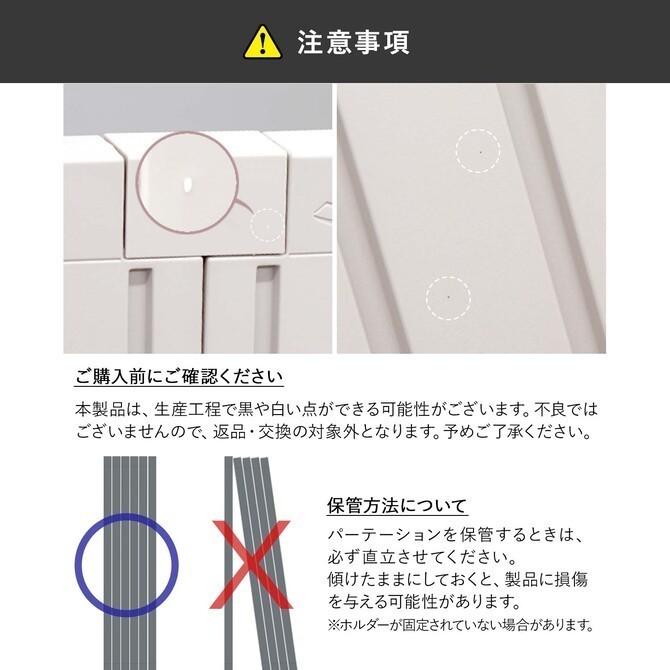 注意事項

ご購入前にご確認ください

本製品は、生産工程で黒や白い点ができる可能性がございます。不良ではございませんので、返品・交換の対象外となります。予めご了承ください。

保管方法について

パーテーションを保管するときは、必ず直立させてください。
傾けたままにしておくと、製品に損傷を与える可能性があります。
※ホルダーが固定されていない場合があります。