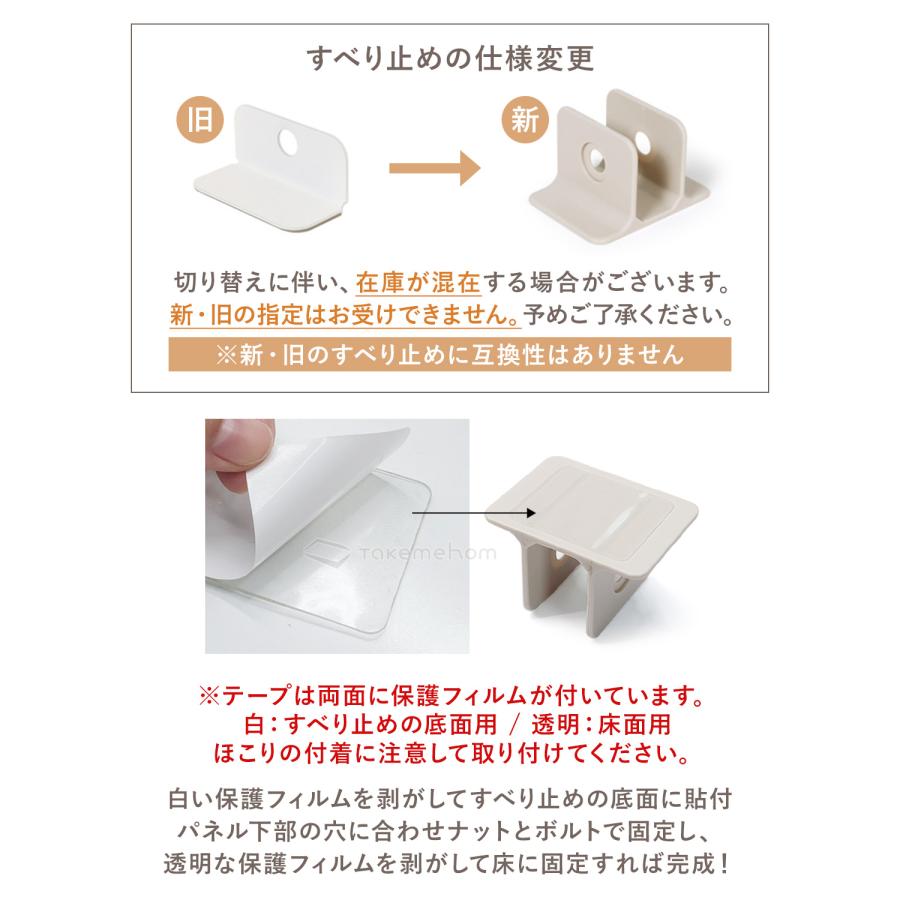 すべり止めの仕様変更

旧

新

切り替えに伴い、在庫が混在する場合がございます。
新・旧の指定はお受けできません。予めご了承ください。

※新・旧のすべり止めに互換性はありません

Takemehom

※テープは両面に保護フィルムが付いています。
白：すべり止めの底面用 / 透明：床面用
ほこりの付着に注意して取り付けてください。

白い保護フィルムを剥がしてすべり止めの底面に貼付
パネル下部の穴に合わせナットとボルトで固定し、
透明な保護フィルムを剥がして床に固定すれば完成！