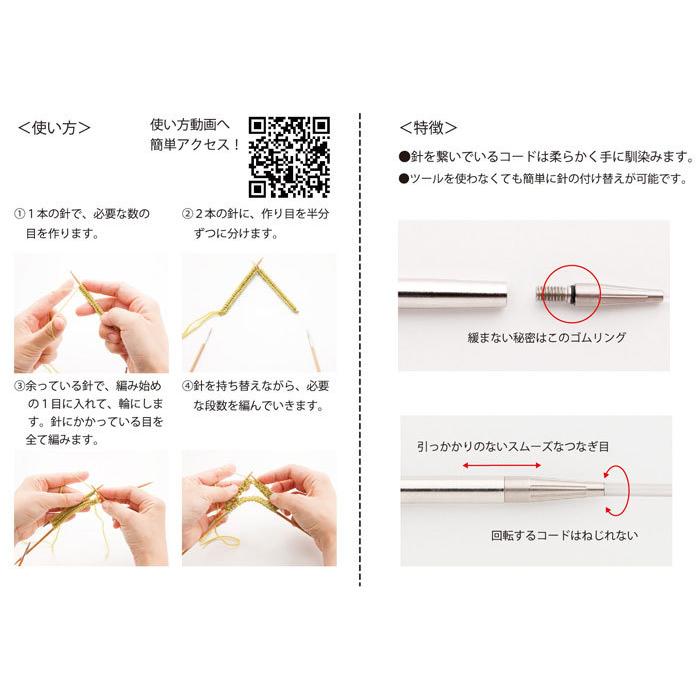 <使い方>

使い方動画へ
簡単アクセス！

①１本の針で、必要な数の目を作ります。

②２本の針に、作り目を半分ずつに分けます。

③余っている針で、編み始めの１目に入れて、輪にします。針にかかっている目を全て編みます。

④針を持ち替えながら、必要な段数を編んでいきます。

<特徴>

●針を繋いでいるコードは柔らかく手に馴染みます。
●ツールを使わなくても簡単に針の付け替えが可能です。

緩まない秘密はこのゴムリング

引っかかりのないスムーズなつなぎ目

回転するコードはねじれない