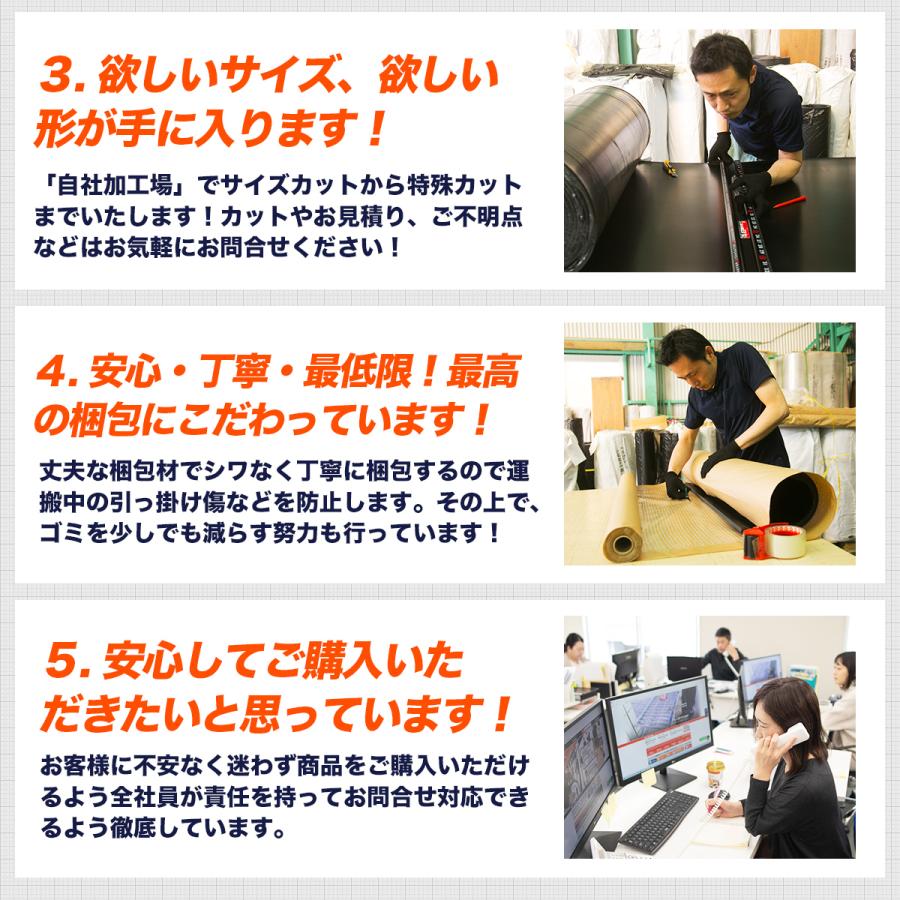 3. 欲しいサイズ、欲しい形が手に入ります！

「自社加工場」でサイズカットから特殊カットまでいたします！カットやお見積り、ご不明点などはお気軽にお問合せください！

4. 安心・丁寧・最低限！最高の梱包にこだわっています！

丈夫な梱包材でシワなく丁寧に梱包するので運搬中の引っ掛け傷などを防止します。その上で、ゴミを少しでも減らす努力も行っています！

5. 安心してご購入いただきたいと思っています！

お客様に不安なく迷わず商品をご購入いただけるよう全社員が責任を持ってお問合せ対応できるよう徹底しています。