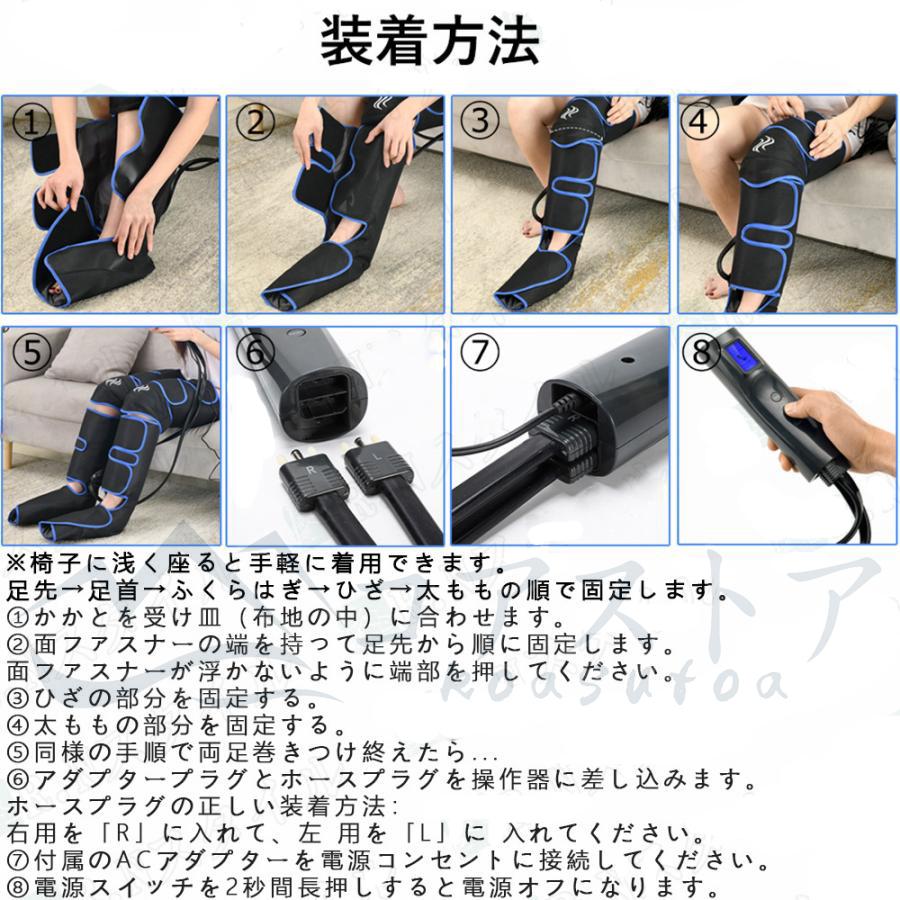 装着方法

①

②

③

④

⑤

⑥

R L

⑦

⑧

※椅子に浅く座ると手軽に着用できます。
足先→足首→ふくらはぎ→ひざ→太ももの順で固定します。
①かかとを受け皿（布地の中）に合わせます。
②面ファスナーの端を持って足先から順に固定します。
面ファスナーが浮かないように端部を押してください。
③ひざの部分を固定する。
④太ももの部分を固定する。
⑤同様の手順で両足巻きつけ終えたら...
⑥アダプタープラグとホースプラグを操作器に差し込みます。
ホースプラグの正しい装着方法:
右用を「R」に入れて、左 用を「L」に 入れてください。
⑦付属のACアダプターを電源コンセントに接続してください。
⑧電源スイッチを2秒間長押しすると電源オフになります。

ストア
koasutoa