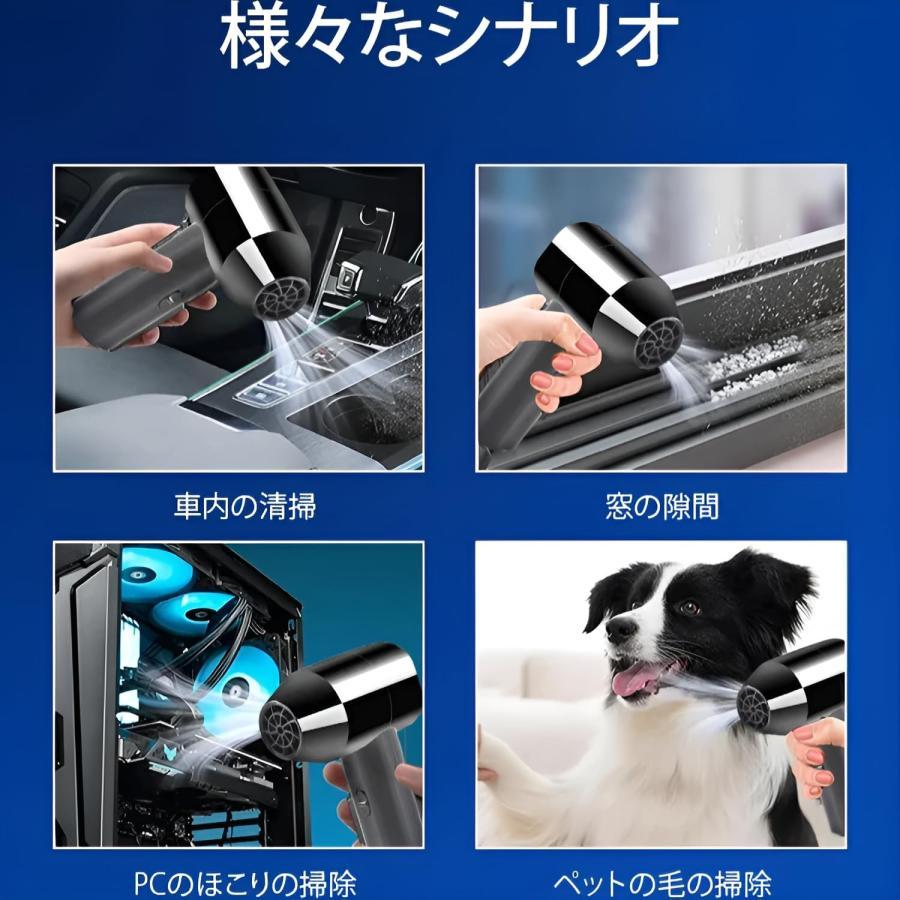 様々なシナリオ

車内の清掃

窓の隙間

PCのほこりの掃除

ペットの毛の掃除