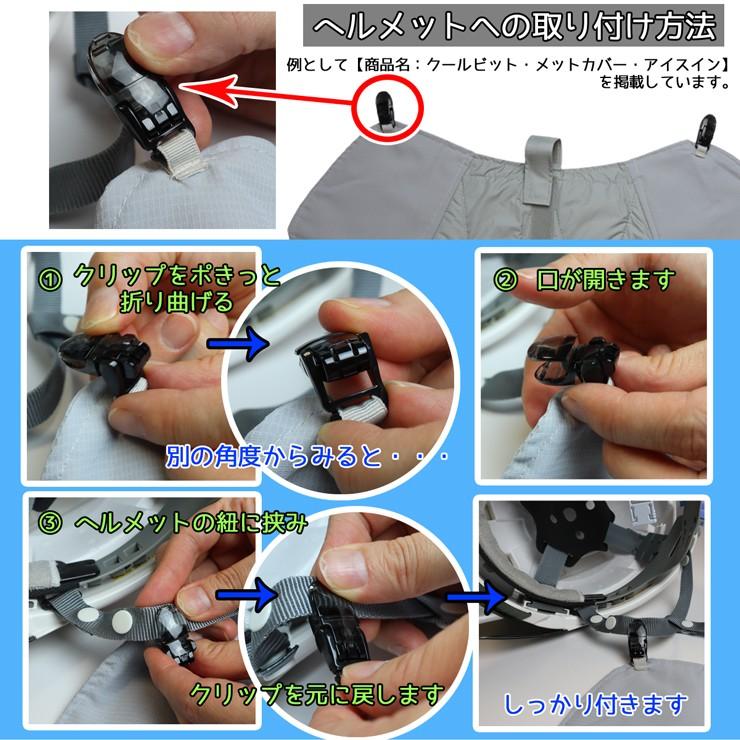 ヘルメットへの取り付け方法

例として【商品名：クールビット・メットカバー・アイスイン】を掲載しています。

① クリップをポキっと折り曲げる

別の角度からみると・・・

② 口が開きます

③ ヘルメットの紐に挟み

クリップを元に戻します

しっかり付きます