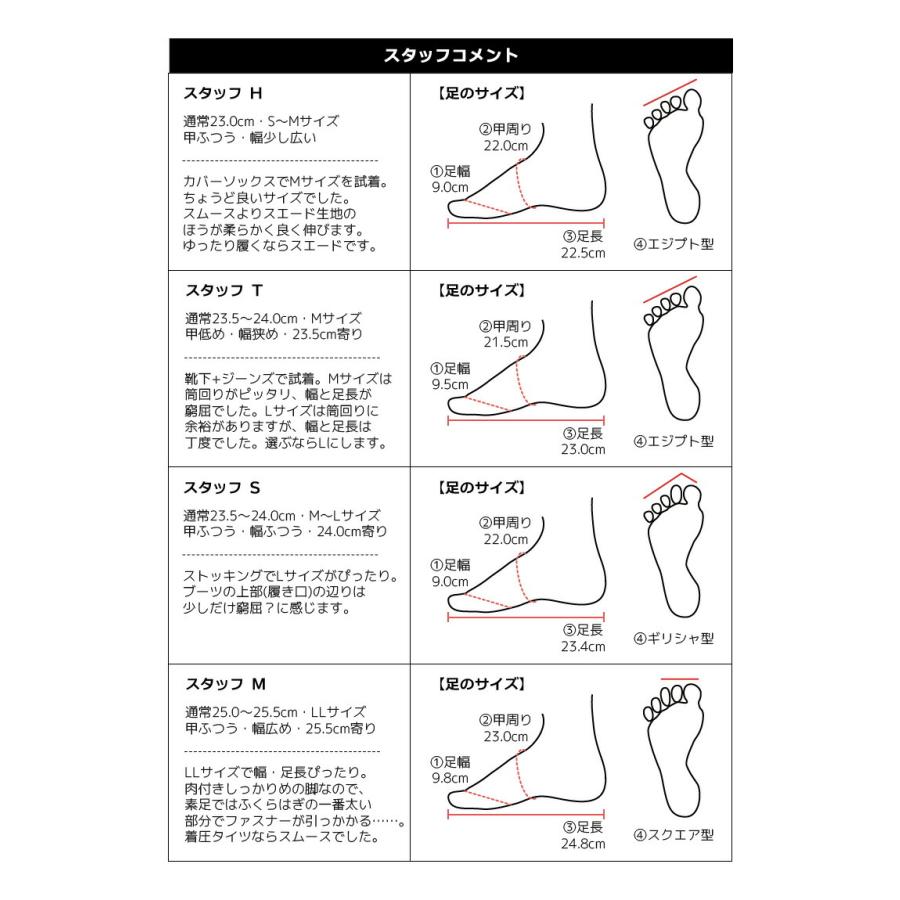 スタッフコメント

スタッフ H

通常23.0cm・S〜Mサイズ
甲ふつう・幅少し広い

カバーソックスでMサイズを試着。ちょうど良いサイズでした。スムースよりスエード生地のほうが柔らかく良く伸びます。ゆったり履くならスエードです。

【足のサイズ】
②甲周り 22.0cm
①足幅 9.0cm
③足長 22.5cm
④エジプト型

スタッフ T

通常23.5〜24.0cm・Mサイズ
甲低め・幅狭め・23.5cm寄り

靴下+ジーンズで試着。Mサイズは筒回りがピッタリ、幅と足長が窮屈でした。Lサイズは筒回りに余裕がありますが、幅と足長は丁度でした。選ぶならLにします。

【足のサイズ】
②甲周り 21.5cm
①足幅 9.5cm
③足長 23.0cm
④エジプト型

スタッフ S

通常23.5〜24.0cm・M〜Lサイズ
甲ふつう・幅ふつう・24.0cm寄り

ストッキングでLサイズがぴったり。ブーツの上部(履き口)の辺りは少しだけ窮屈？に感じます。

【足のサイズ】
②甲周り 22.0cm
①足幅 9.0cm
③足長 23.4cm
④ギリシャ型

スタッフ M

通常25.0〜25.5cm・LLサイズ
甲ふつう・幅広め・25.5cm寄り

LLサイズで幅・足長ぴったり。肉付きしっかりめの脚なので、素足ではふくらはぎの一番太い部分でファスナーが引っかかる……。着圧タイツならスムースでした。

【足のサイズ】
②甲周り 23.0cm
①足幅 9.8cm
③足長 24.8cm
④スクエア型