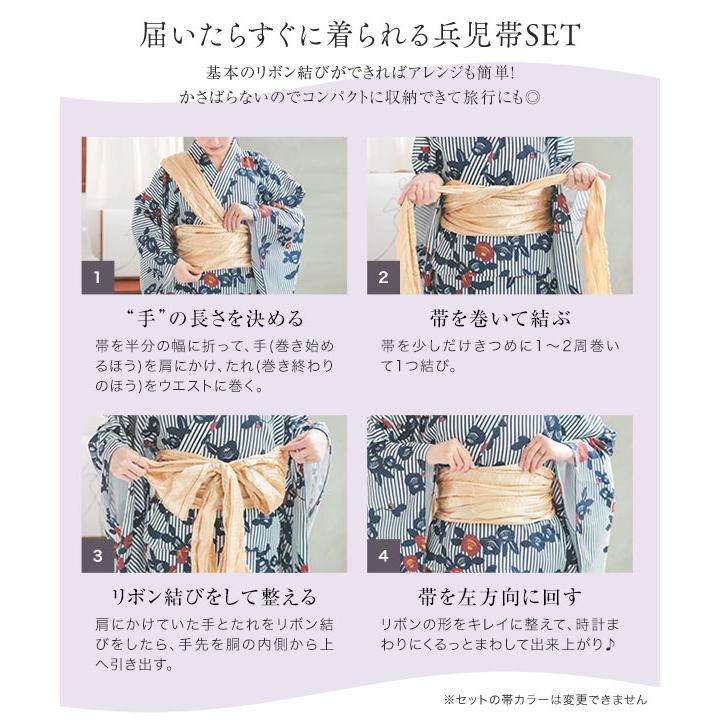 届いたらすぐに着られる兵児帯SET

基本のリボン結びができればアレンジも簡単!
かさばらないのでコンパクトに収納できて旅行にも◎

1

“手”の長さを決める

帯を半分の幅に折って、手(巻き始めるほう)を肩にかけ、たれ(巻き終わりのほう)をウエストに巻く。

2

帯を巻いて結ぶ

帯を少しだけきつめに1～2周巻いて1つ結び。

3

リボン結びをして整える

肩にかけていた手とたれをリボン結びをしたら、手先を胴の内側から上へ引き出す。

4

帯を左方向に回す

リボンの形をキレイに整えて、時計まわりにくるっとまわして出来上がり♪

※セットの帯カラーは変更できません