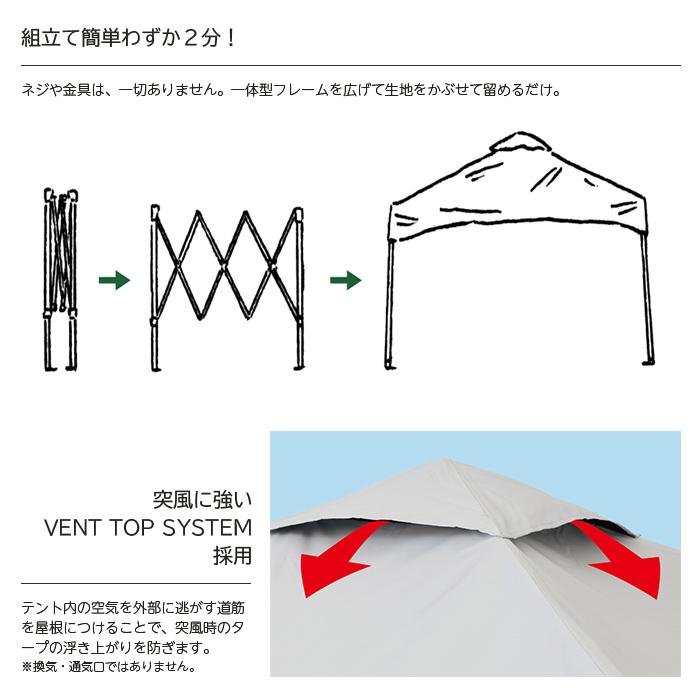 組立て簡単わずか２分！

ネジや金具は、一切ありません。一体型フレームを広げて生地をかぶせて留めるだけ。

突風に強い
VENT TOP SYSTEM
採用

テント内の空気を外部に逃がす道筋を屋根につけることで、突風時のタープの浮き上がりを防ぎます。
※換気・通気口ではありません。