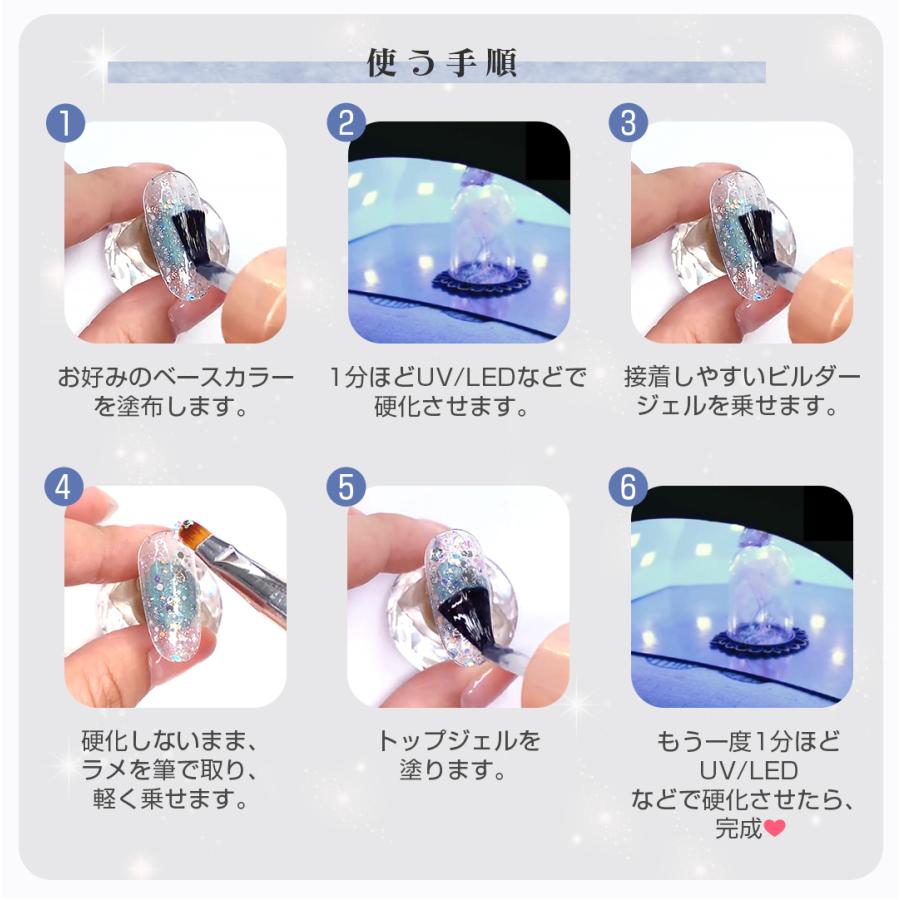 使う手順

1
お好みのベースカラーを塗布します。

2
1分ほどUV/LEDなどで硬化させます。

3
接着しやすいビルダージェルを乗せます。

4
硬化しないまま、ラメを筆で取り、軽く乗せます。

5
トップジェルを塗ります。

6
もう一度1分ほどUV/LEDなどで硬化させたら、完成